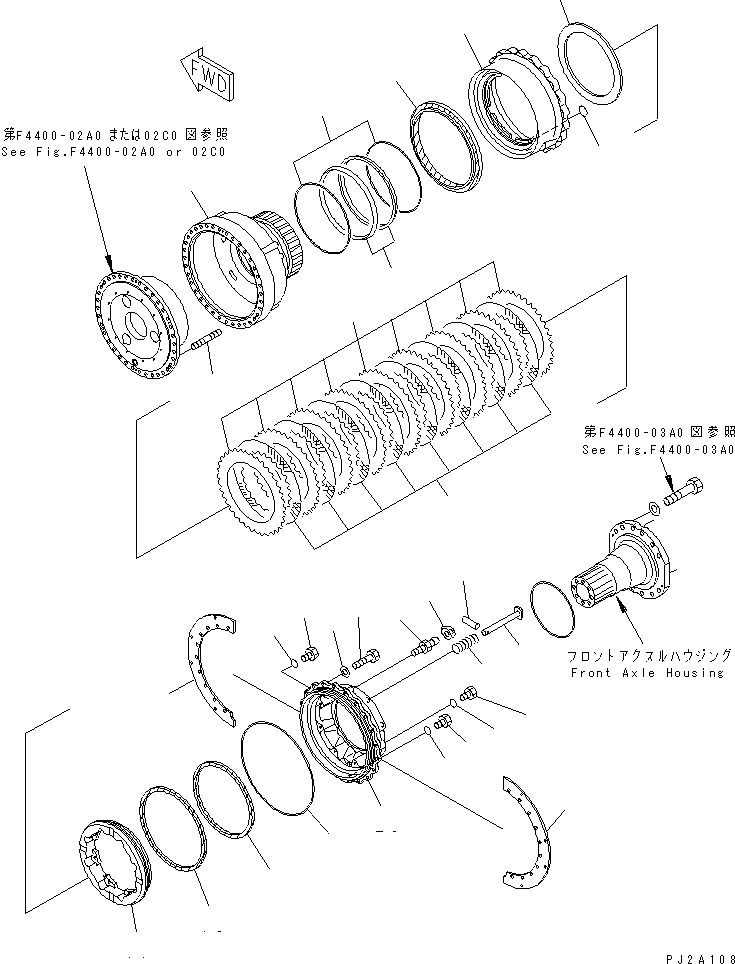 FWD

第F4400-02A0 または02C0 図参照
See Fig.F4400-02A0 or 02C0

第F4400-03A0 図参照
See Fig.F4400-03A0

フロントアクスルハウジング
Front Axle Housing

PJ2A108