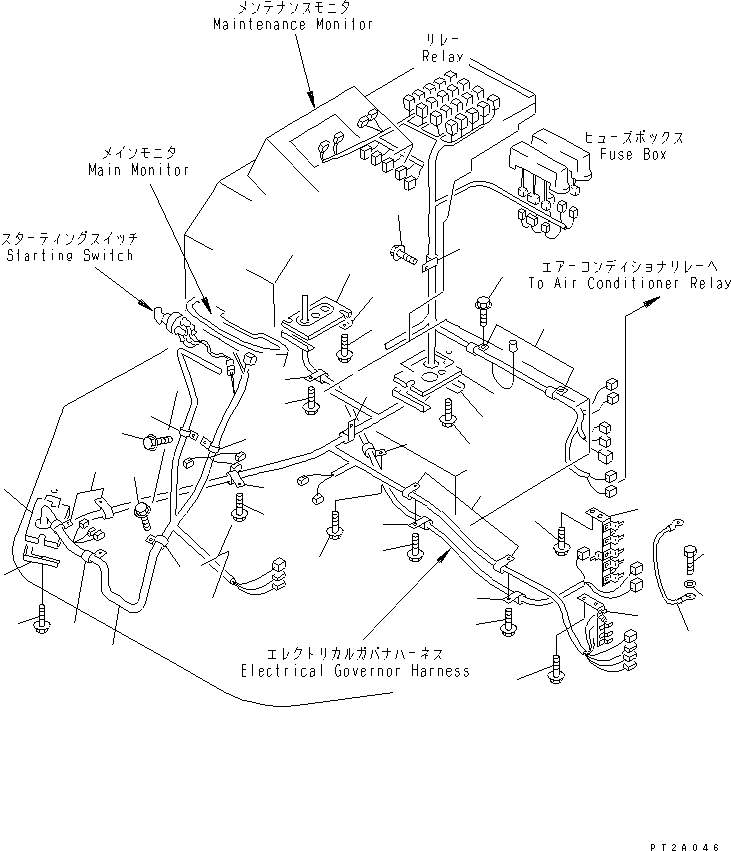 メンテナンスモニタ
Maintenance Monitor

リレー
Relay

ヒューズボックス
Fuse Box

メインモニタ
Main Monitor

スターティングスイッチ
Starting Switch

エアーコンディショナリレーへ
To Air Conditioner Relay

エレクトリカルガバナハーネス
Electrical Governor Harness

PT2A046