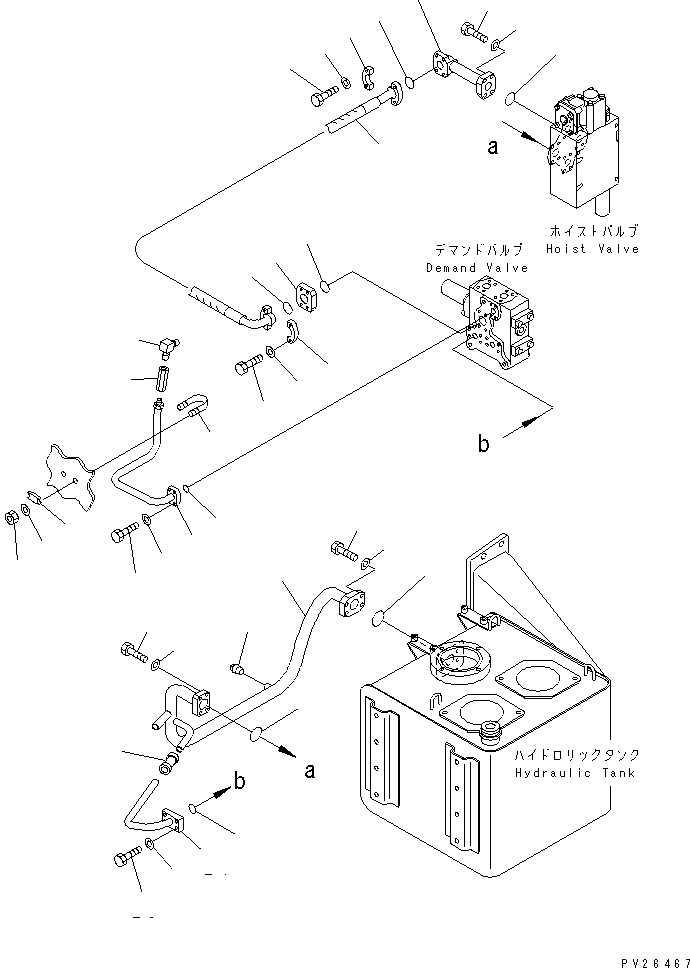 a

ホイストバルブ
Hoist Valve

デマンドバルブ
Demand Valve

b

a

b

ハイドロリックタンク
Hydraulic Tank

PV26467