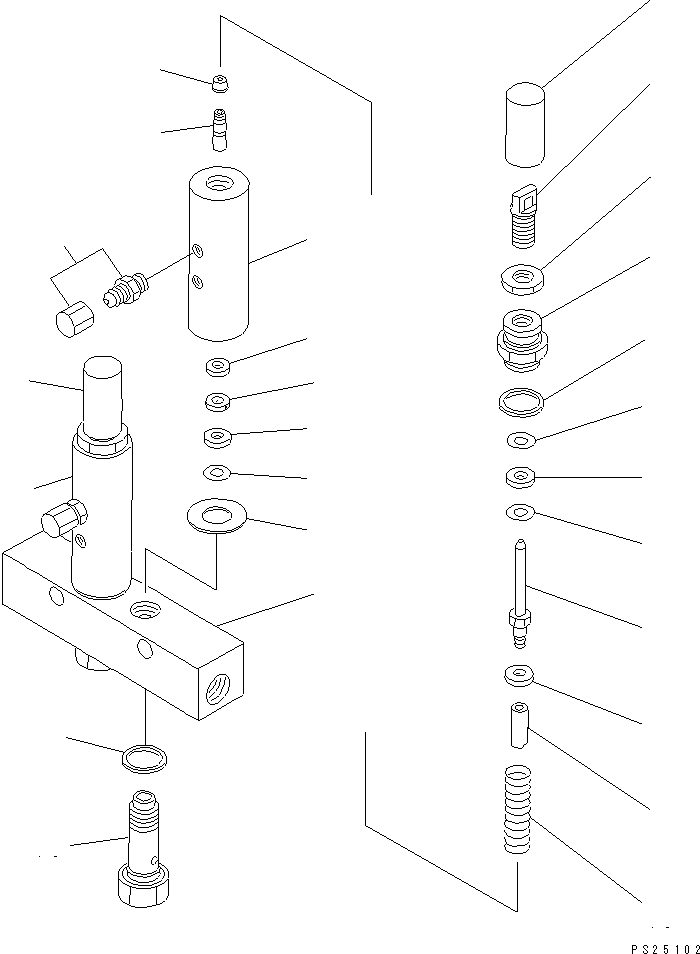 PS25102