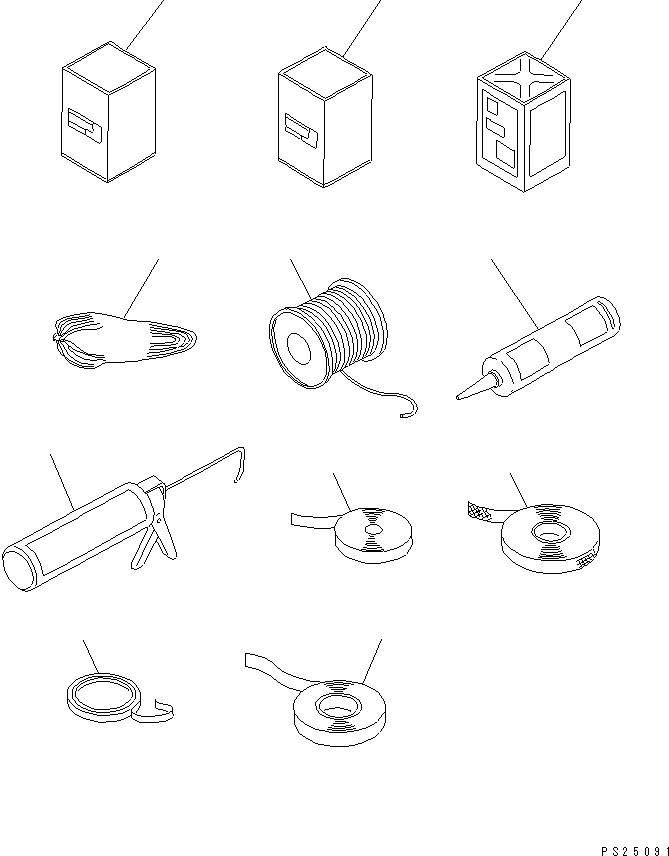 PS25091