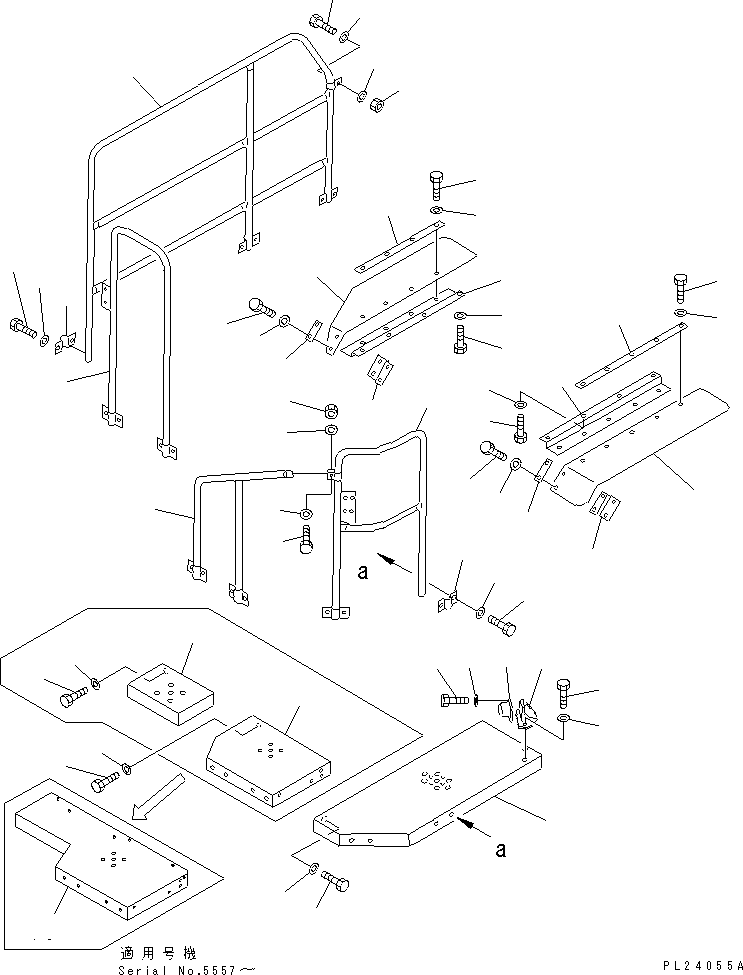 a

a

適用号機
Serial No.5557～

PL24055A