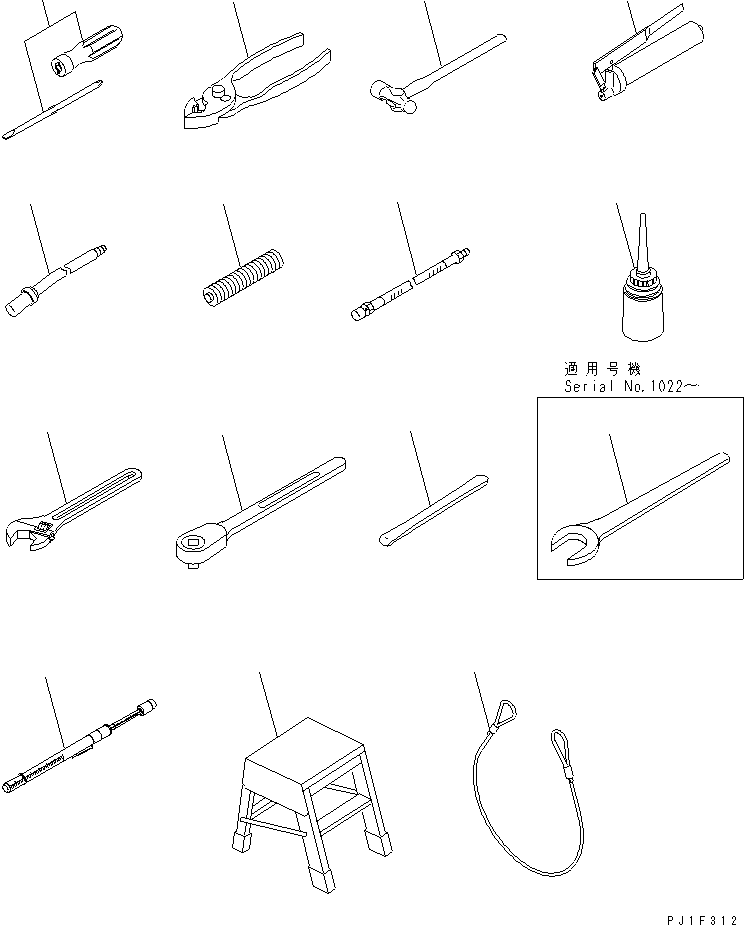 適用号機
Serial No.1022~

PJ1F312