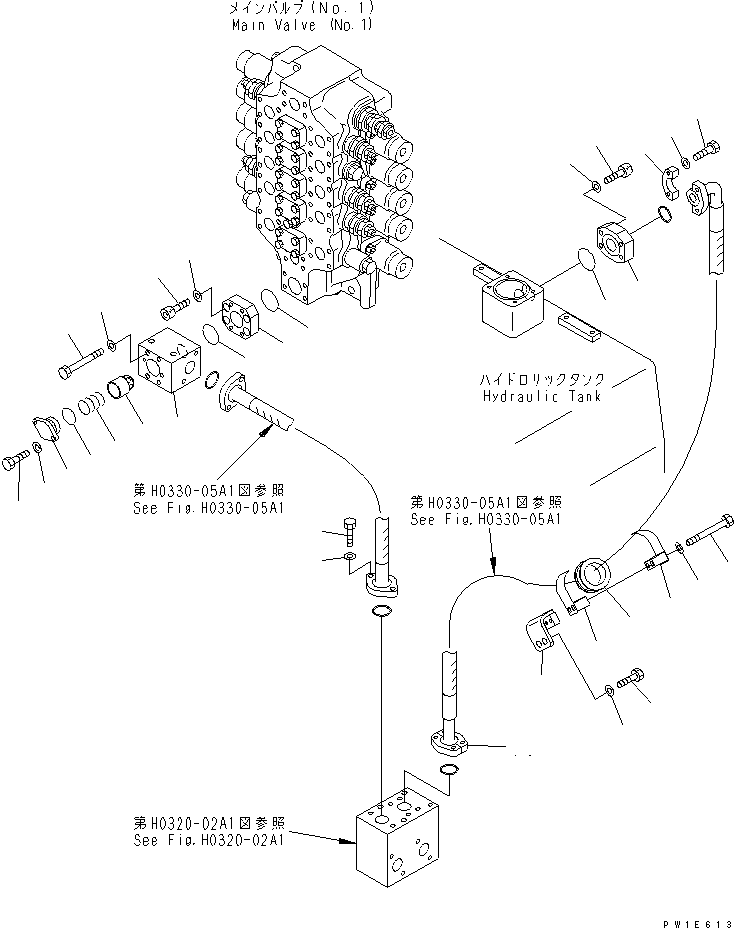 メインバルブ(No. 1)
Main Valve (No. 1)

ハイドロリックタンク
Hydraulic Tank

第H0330-05A1図参照
See Fig. H0330-05A1

第H0330-05A1図参照
See Fig. H0330-05A1

第H0320-02A1図参照
See Fig. H0320-02A1

PW1E613