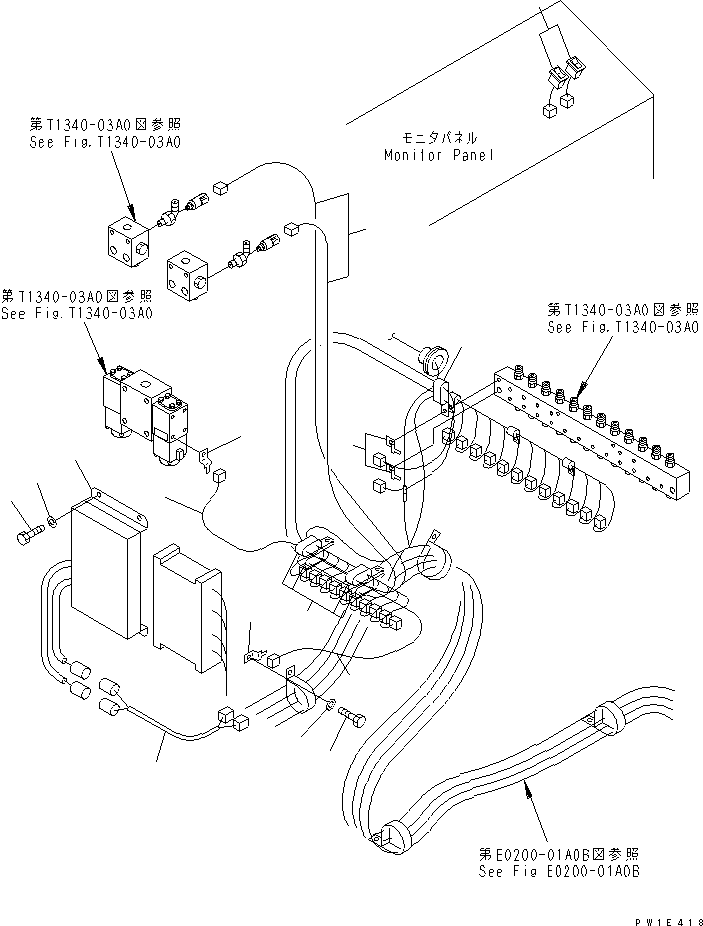 第T1340-03A0図参照
See Fig.T1340-03A0

モニタパネル
Monitor Panel

第T1340-03A0図参照
See Fig.T1340-03A0

第T1340-03A0図参照
See Fig.T1340-03A0

第E0200-01A0B図参照
See Fig E0200-01A0B

PW1E418