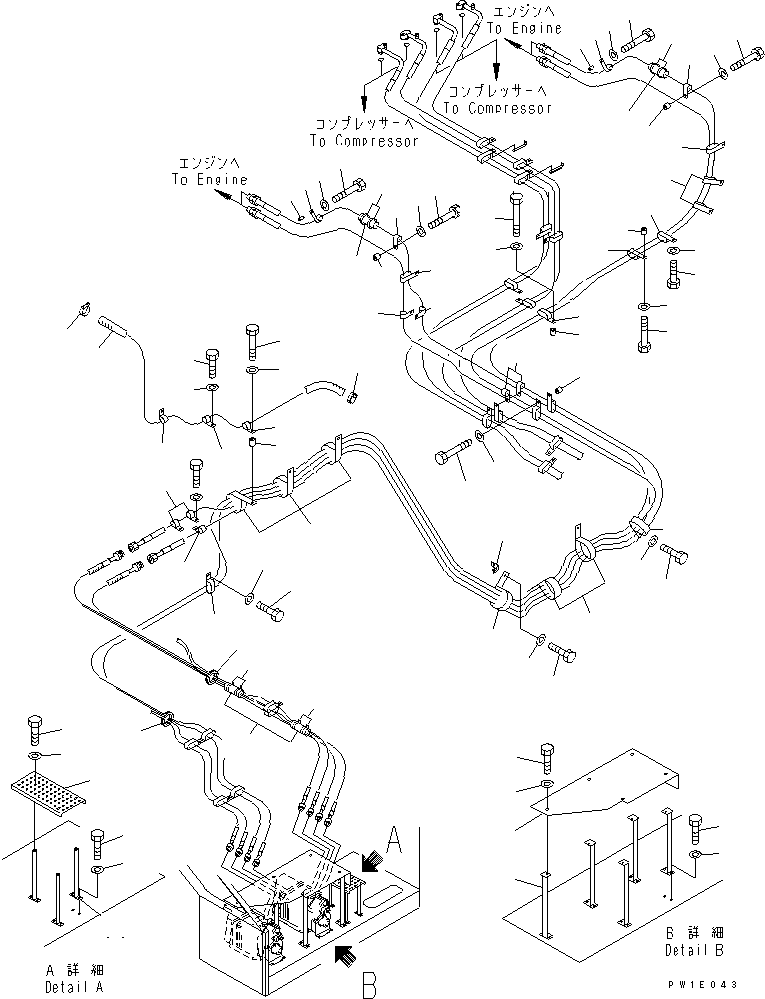 エンジンへ
To Engine

コンプレッサーへ
To Compressor

コンプレッサーへ
To Compressor

エンジンへ
To Engine

A

B

A 詳細
Detail A

B 詳細
Detail B

PW1E043