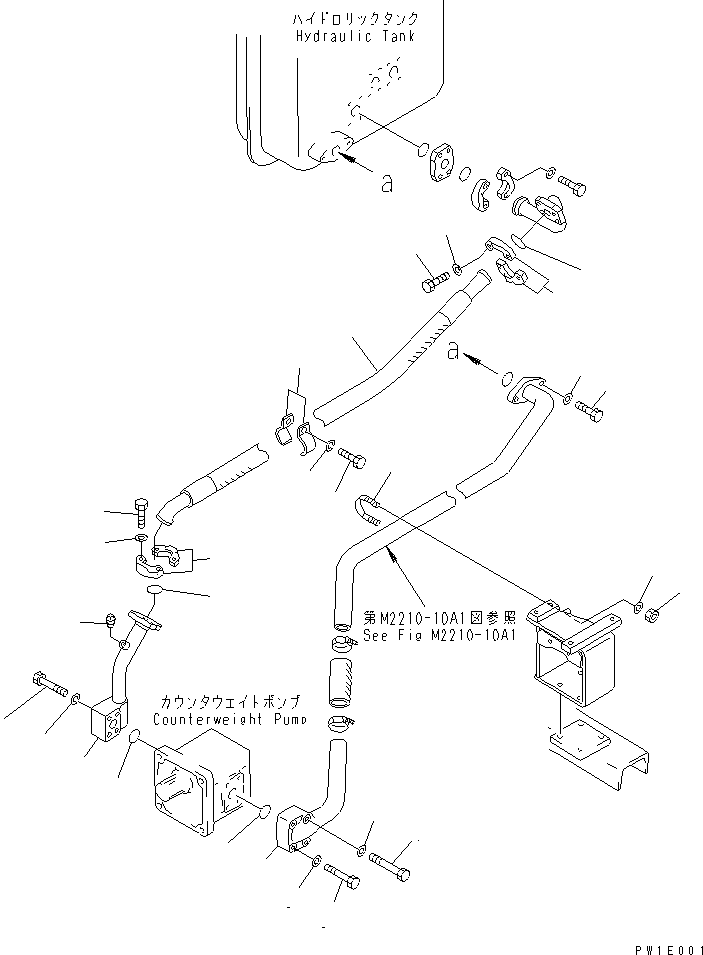 ハイドロリックタンク
Hydraulic Tank

a

a

第M2210-10A1図参照
See Fig M2210-10A1

カウンタウェイトポンプ
Counterweight Pump

PW1E001