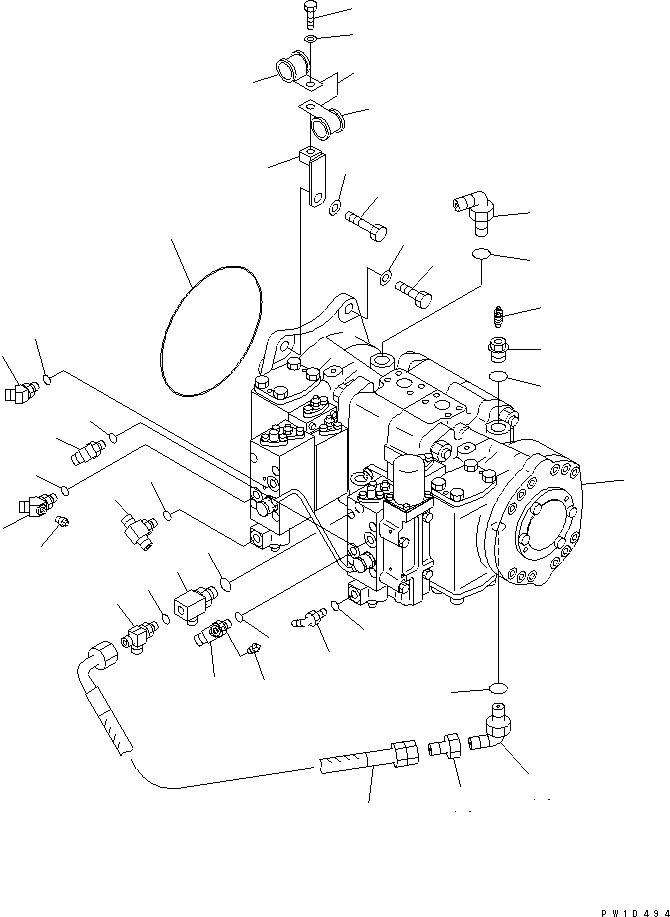 PW10494