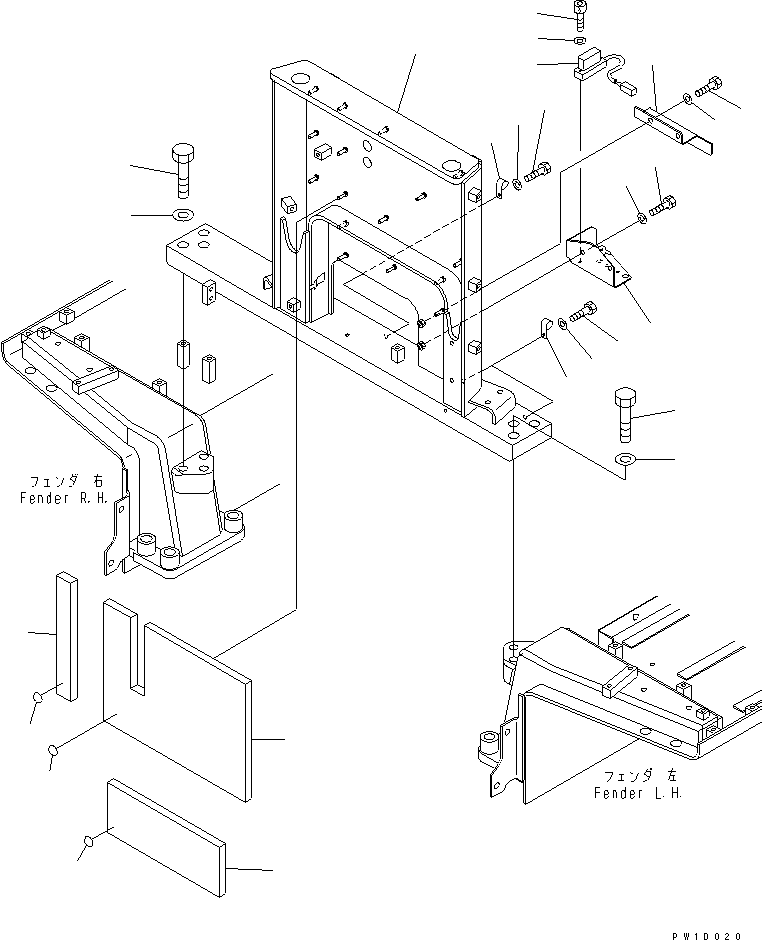 フェンダ 右
Fender R.H.

フェンダ 左
Fender L.H.

PW10020