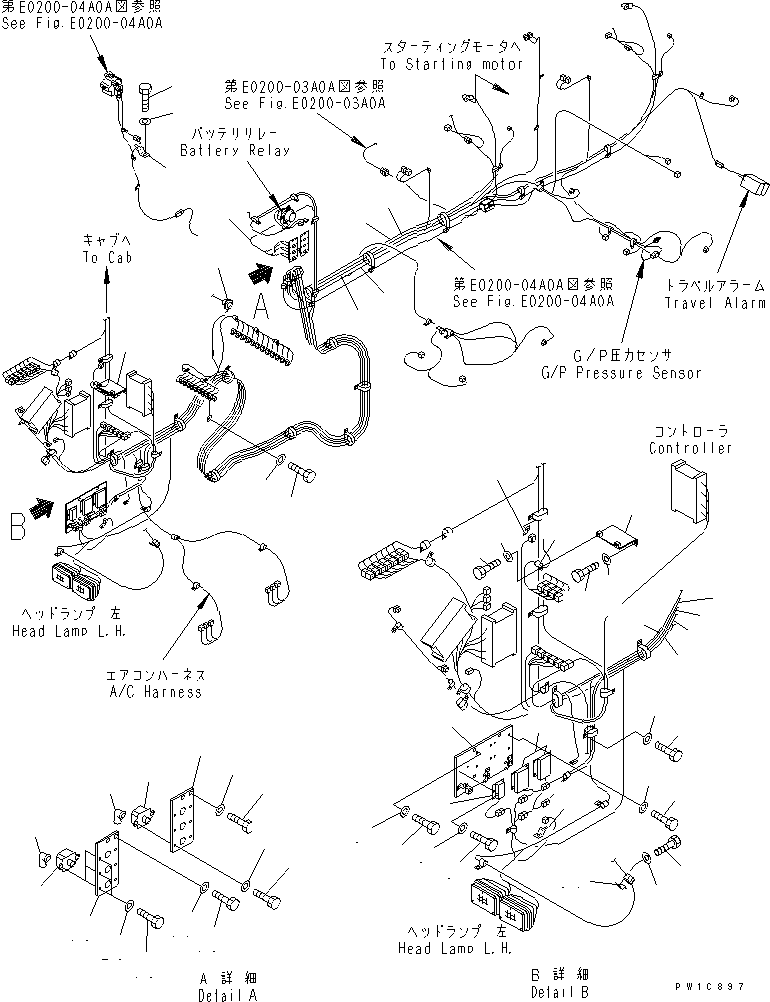 第E0200-04A0A図参照
See Fig.E0200-04A0A

スターティングモータへ
To Starting motor

第E0200-03A0A図参照
See Fig.E0200-03A0A

バッテリリレー
Battery Relay

キャブへ
To Cab

A

第E0200-04A0A図参照
See Fig.E0200-04A0A

トラベルアラーム
Travel Alarm

G/P圧力センサ
G/P Pressure Sensor

コントローラ
Controller

B

ヘッドランプ 左
Head Lamp L.H.

エアコンハーネス
A/C Harness

ヘッドランプ 左
Head Lamp L.H.

A 詳細
Detail A

B 詳細
Detail B

PW1C897