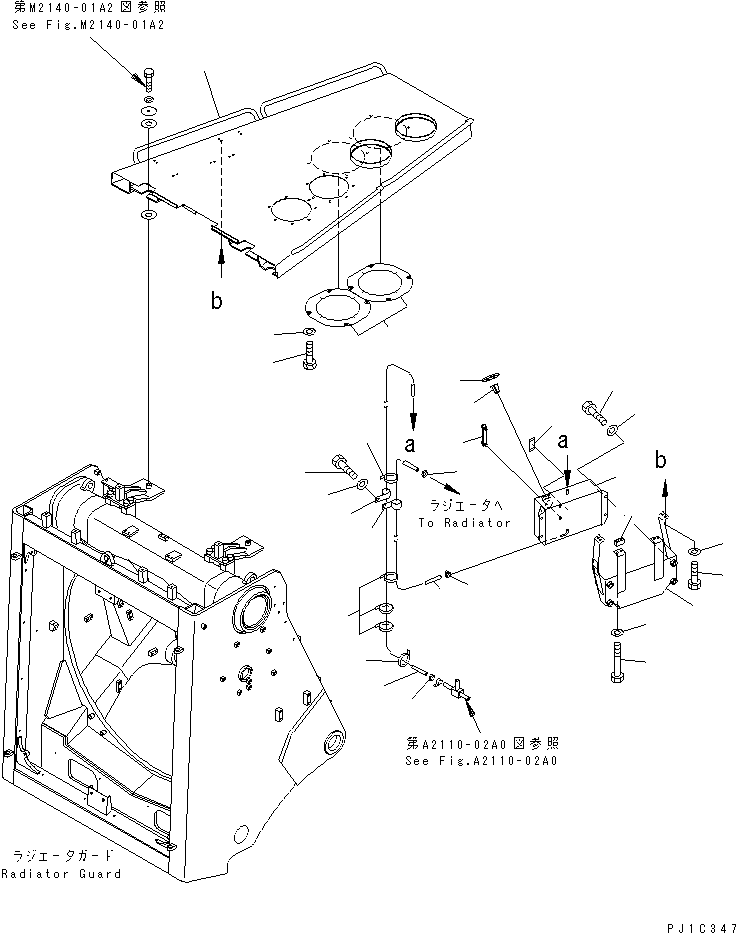 第M2140-01A2図参照
See Fig.M2140-01A2

b

a

a

b

ラジエータへ
To Radiator

第A2110-02A0図参照
See Fig.A2110-02A0

ラジエータガード
Radiator Guard

PJ1C347