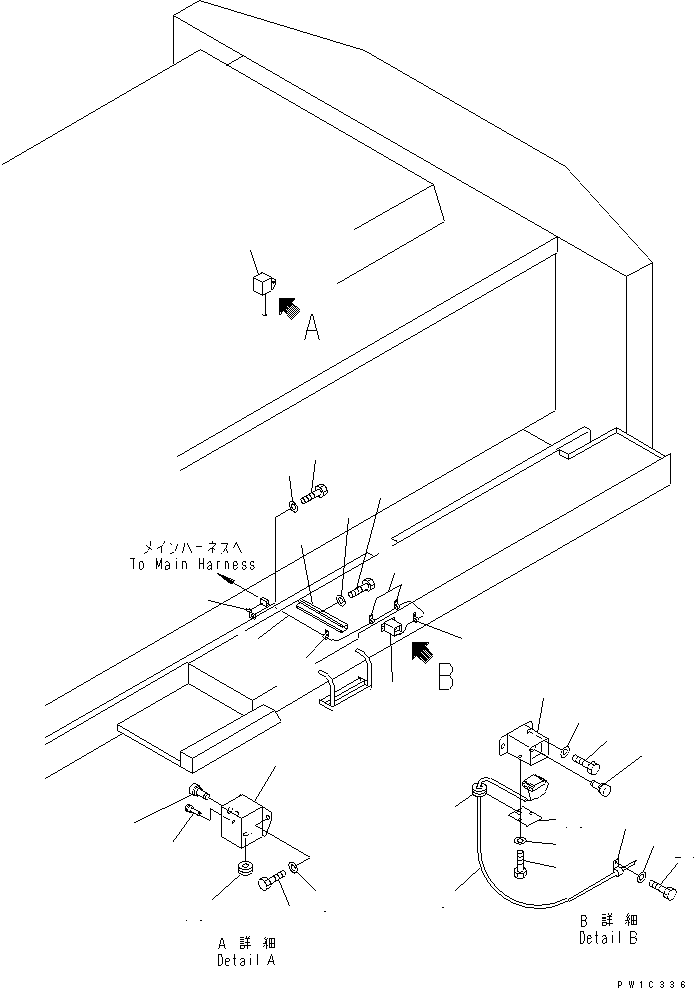 A

メインハーネスへ
To Main Harness

B

A 詳細
Detail A

B 詳細
Detail B

PW1C336