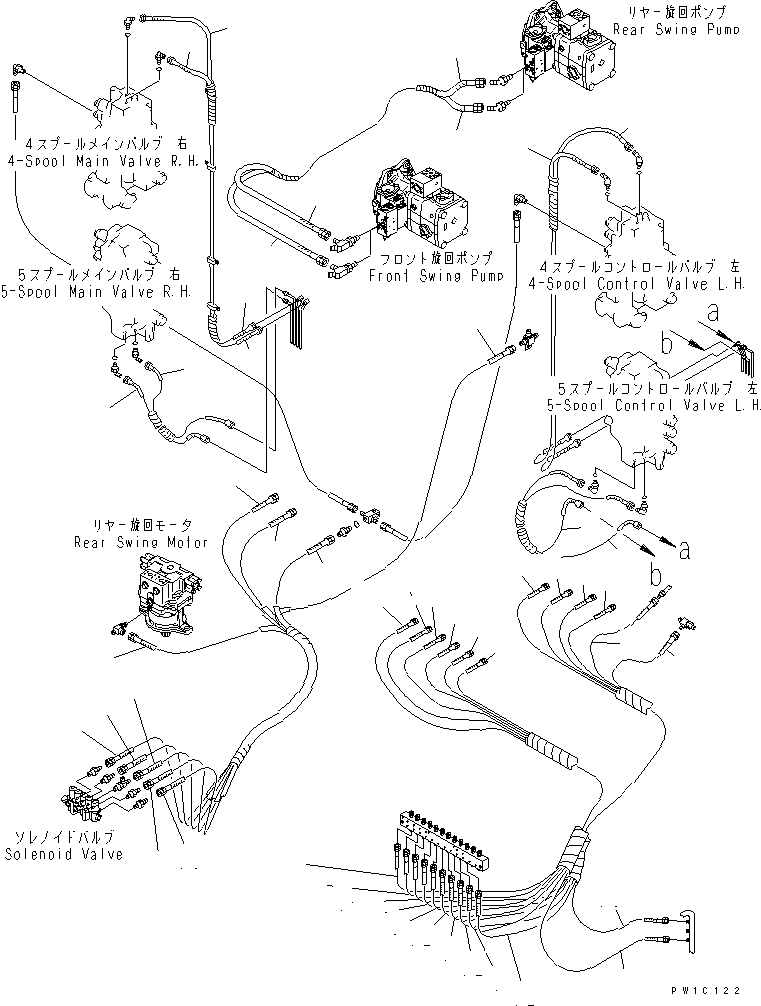 リヤー旋回ポンプ
Rear Swing Pump

4スプールメインバルブ 右
4-Spool Main Valve R.H.

5スプールメインバルブ 右
5-Spool Main Valve R.H.

フロント旋回ポンプ
Front Swing Pump

4スプールコントロールバルブ 左
4-Spool Control Valve L.H.

a

b

5スプールコントロールバルブ 左
5-Spool Control Valve L.H.

リヤー旋回モータ
Rear Swing Motor

a

b

ソレノイドバルブ
Solenoid Valve

PW1C122