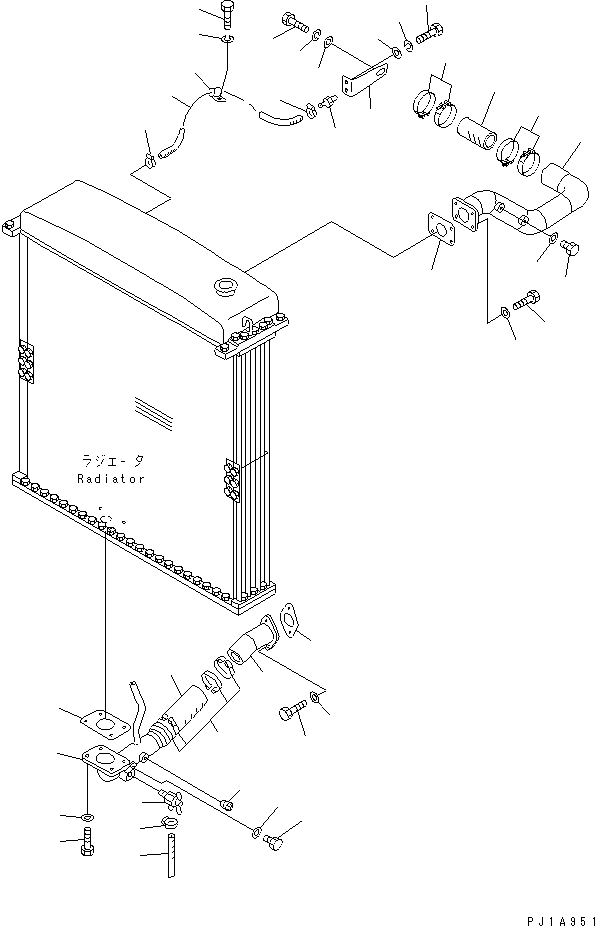 ラジエータ
Radiator

PJ1A951