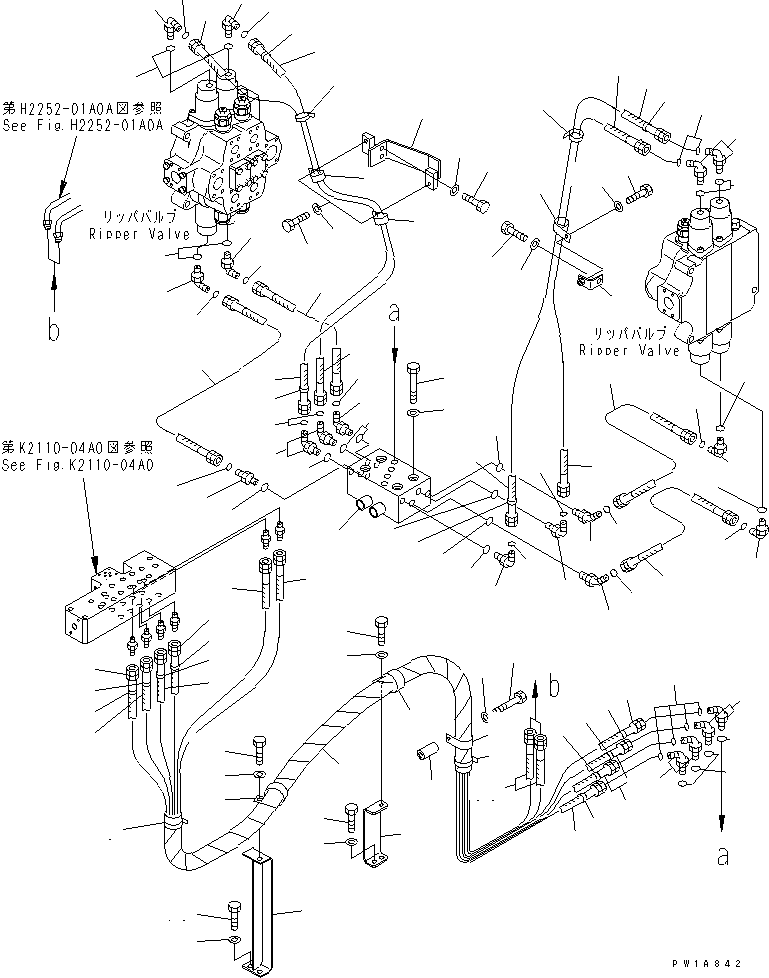 第H2252-01A0A図参照
See Fig.H2252-01A0A

リッパバルブ
Ripper Valve

b

a

リッパバルブ
Ripper Valve

第K2110-04A0図参照
See Fig.K2110-04A0

b

a

PW1A842