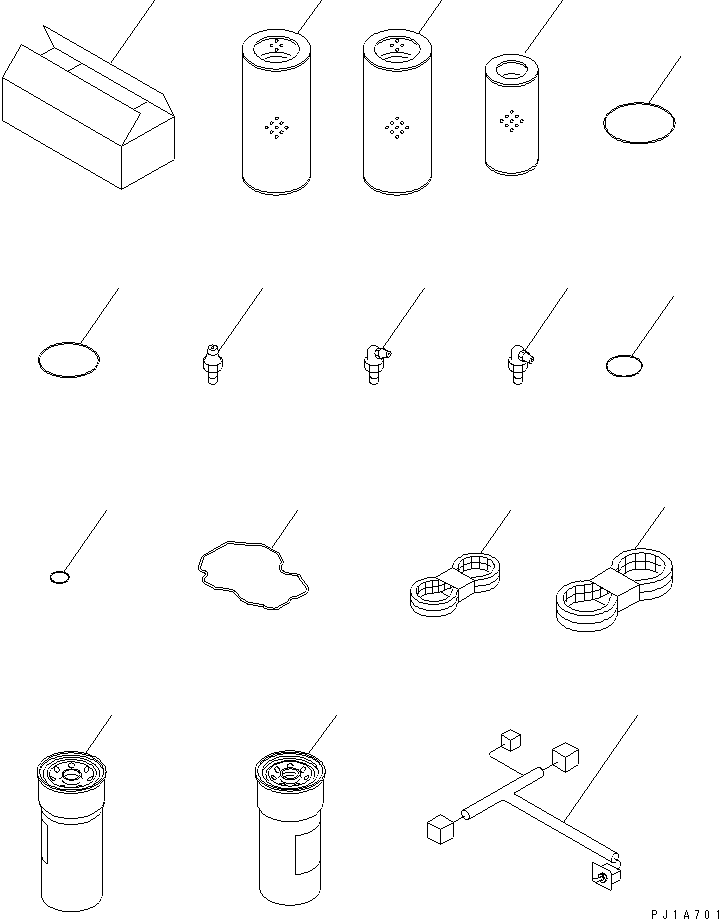 PJ1A701