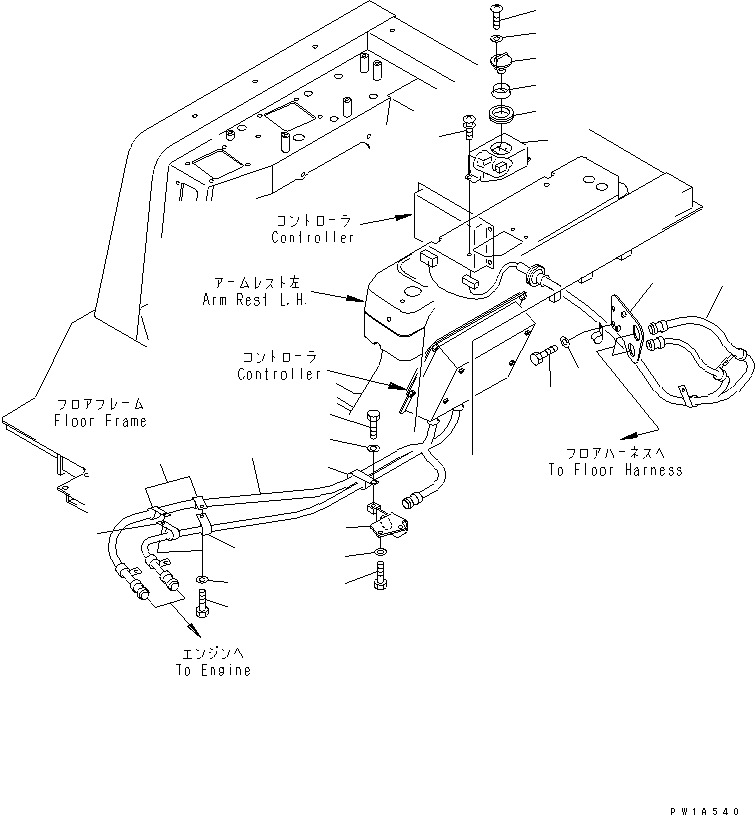 コントローラ
Controller

アームレスト左
Arm Rest L.H.

コントローラ
Controller

フロアフレーム
Floor Frame

フロアハーネスへ
To Floor Harness

エンジンへ
To Engine

PW1A540