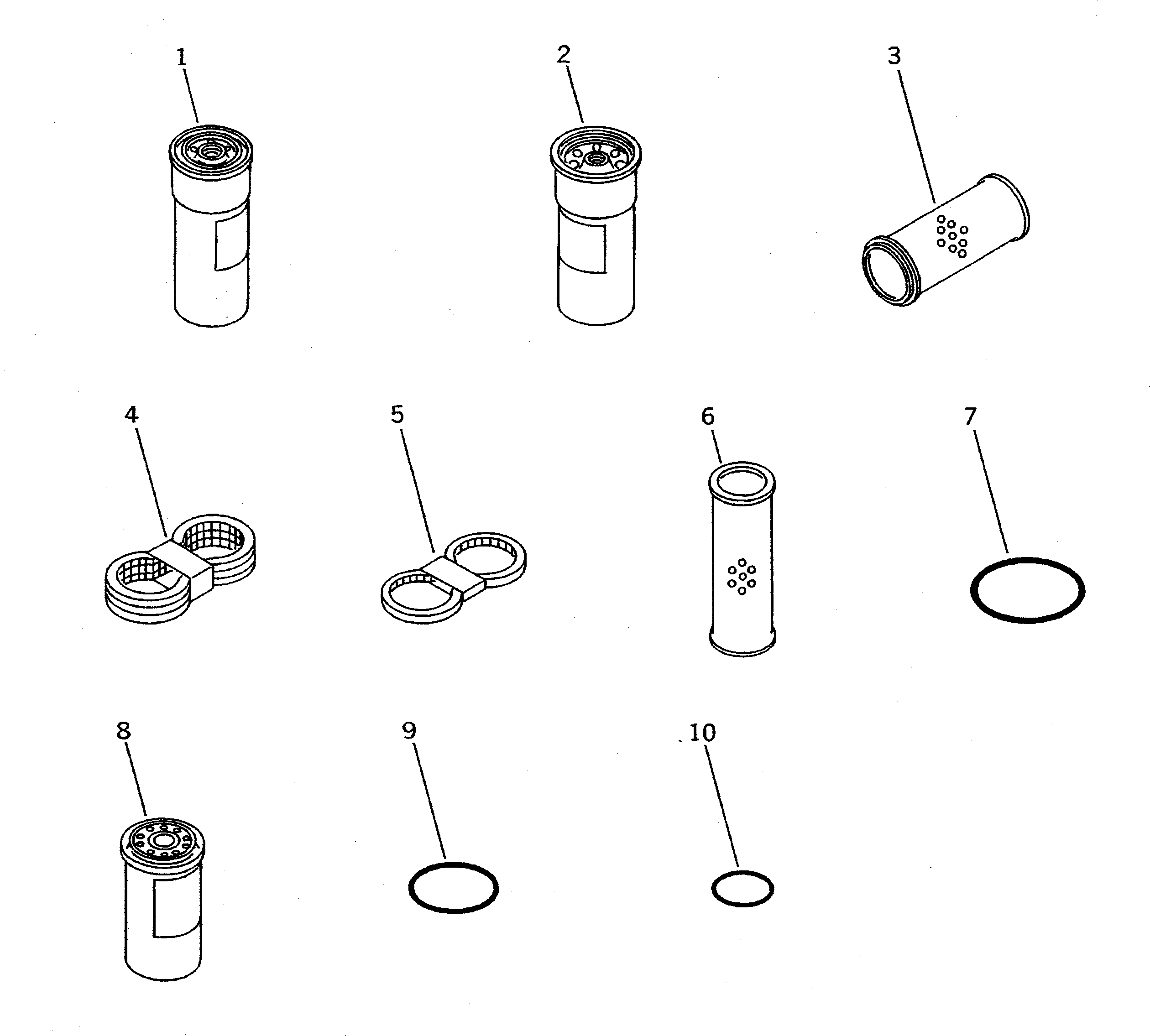 1
2
3
4
5
6
7
8
9
10