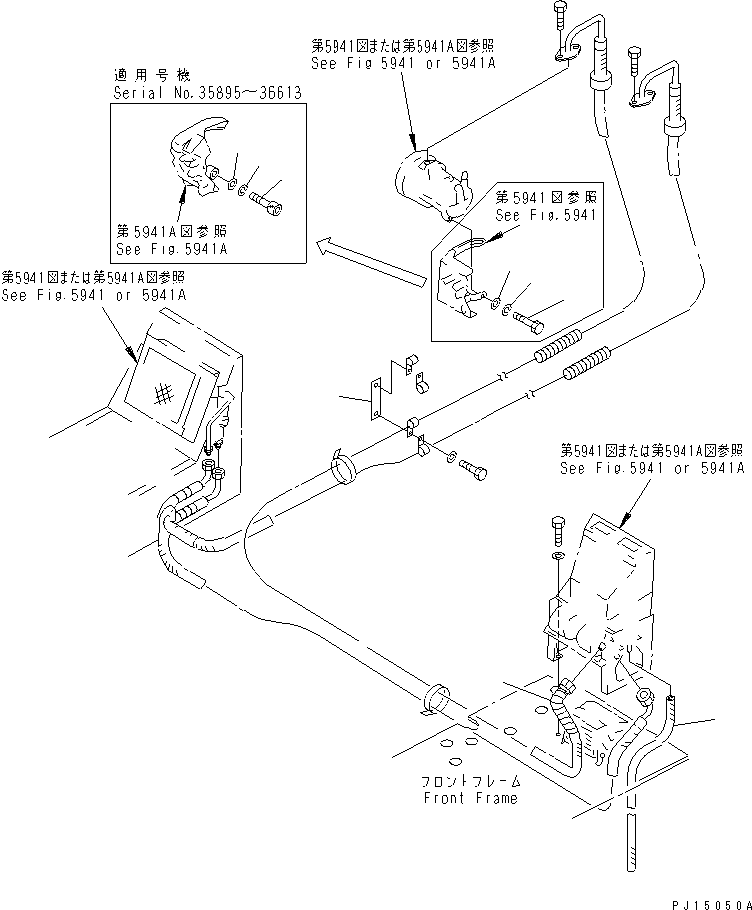 第5941図または第5941A図参照
See Fig.5941 or 5941A

適用号機
Serial No.35895～36613

第5941A図参照
See Fig.5941A

第5941図参照
See Fig.5941

第5941図または第5941A図参照
See Fig.5941 or 5941A

第5941図または第5941A図参照
See Fig.5941 or 5941A

フロントフレーム
Front Frame

PJ15050A