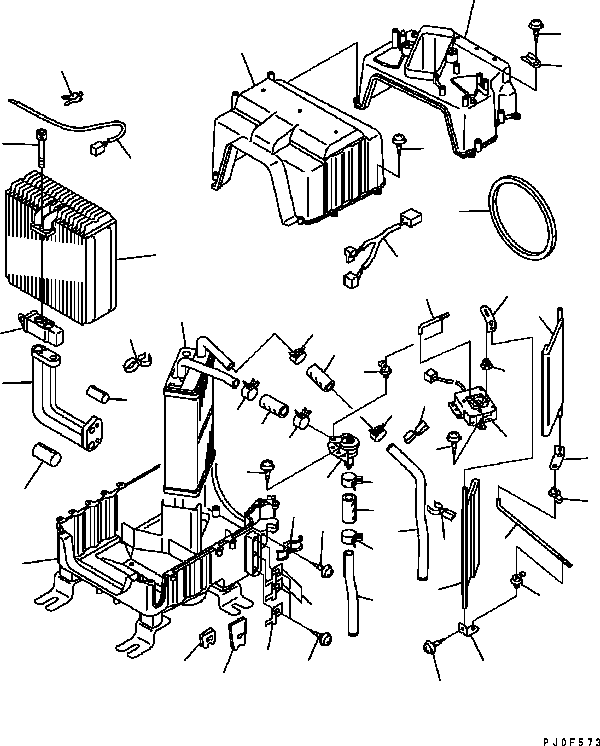 PJ0F573