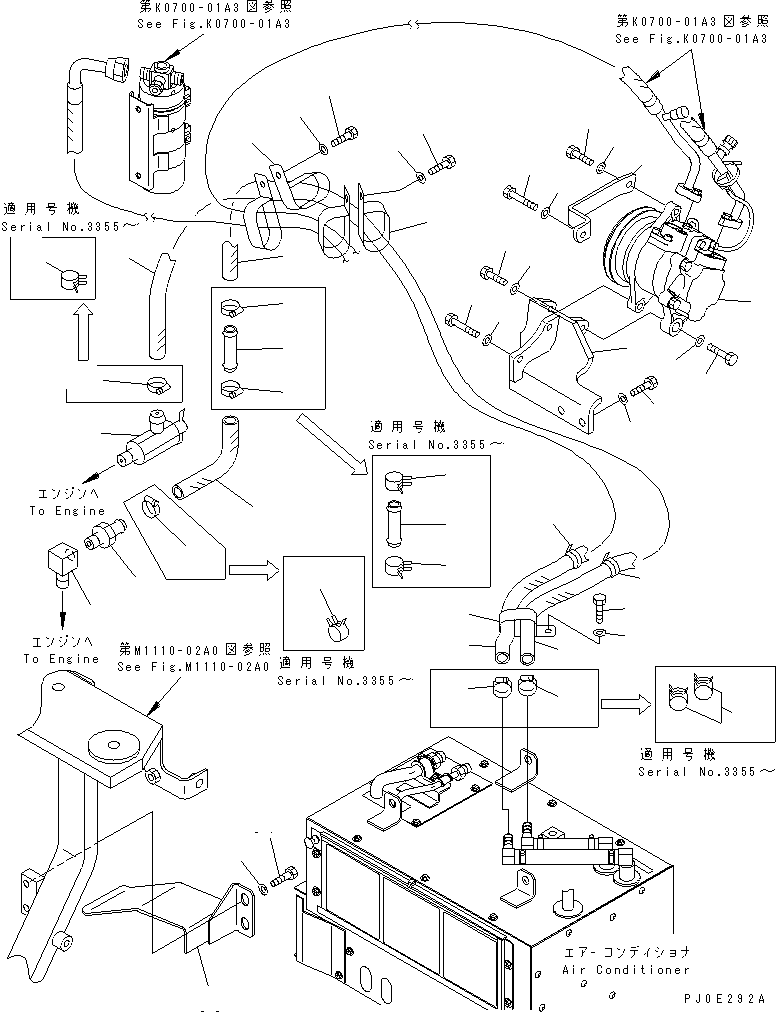 第K0700-01A3図参照
See Fig.K0700-01A3

第K0700-01A3図参照
See Fig.K0700-01A3

適用号機
Serial No.3355～

適用号機
Serial No.3355～

エンジンへ
To Engine

エンジンへ
To Engine

第M1110-02A0図参照
See Fig.M1110-02A0

適用号機
Serial No.3355～

適用号機
Serial No.3355～

エアーコンディショナ
Air Conditioner

PJ0E292A