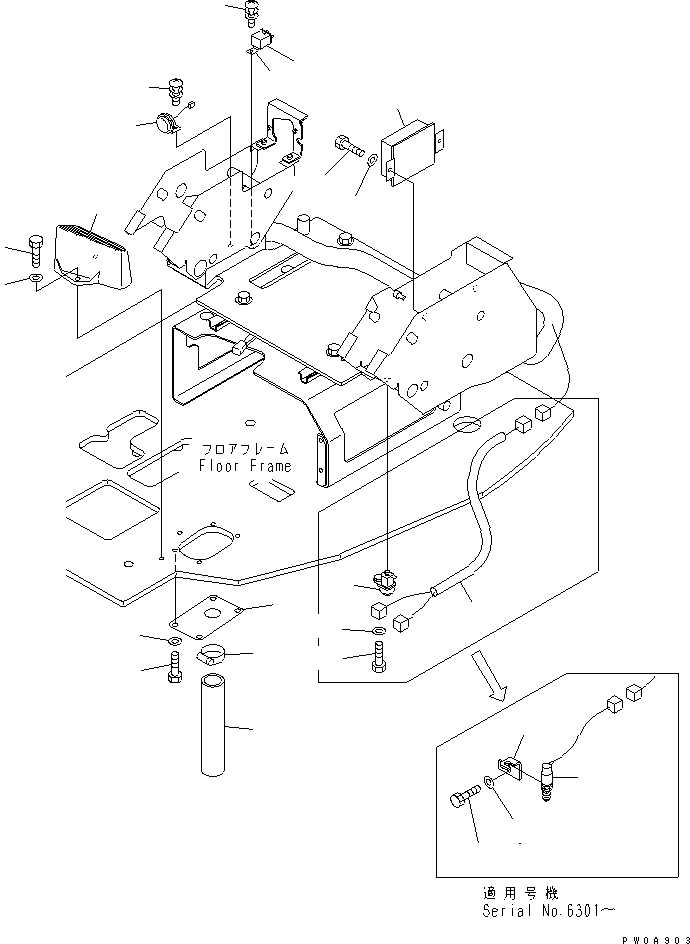 フロアフレーム
Floor Frame

適用号機
Serial No.6301~

PW0A903