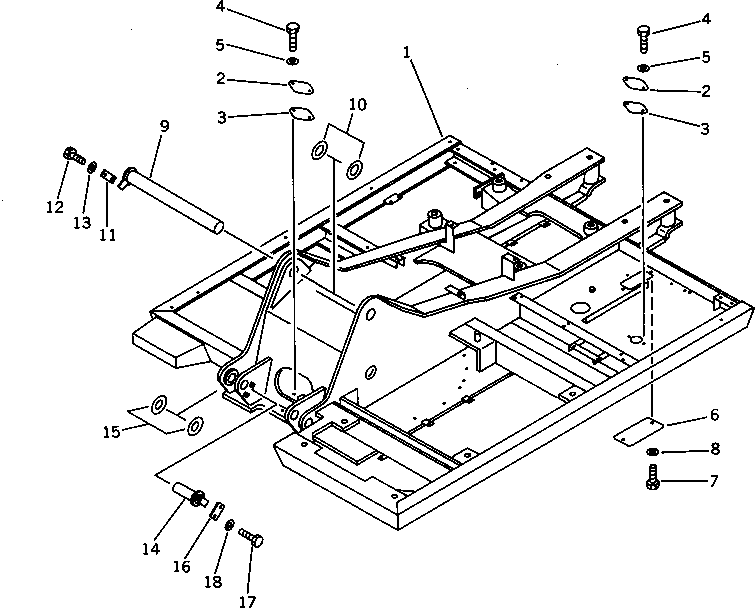 4
5
2
3
10
1
4
5
2
3
9
12
13
11
15
6
8
7
14
16
18
17