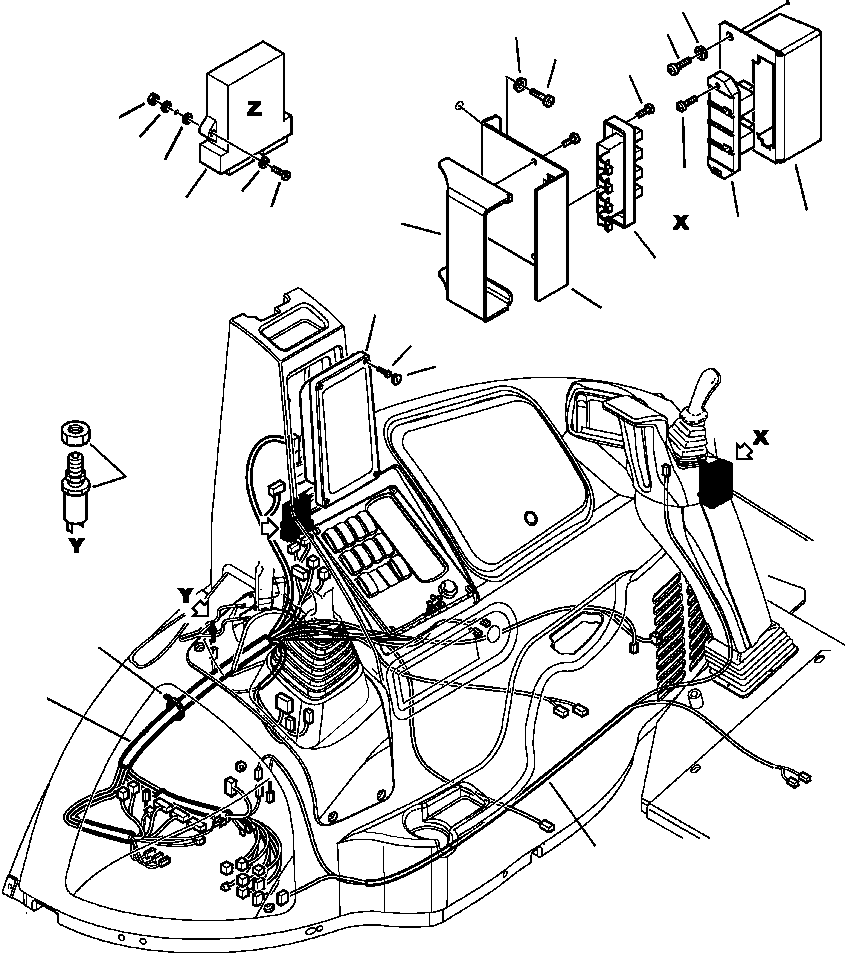 Z
X
X
Y
Y