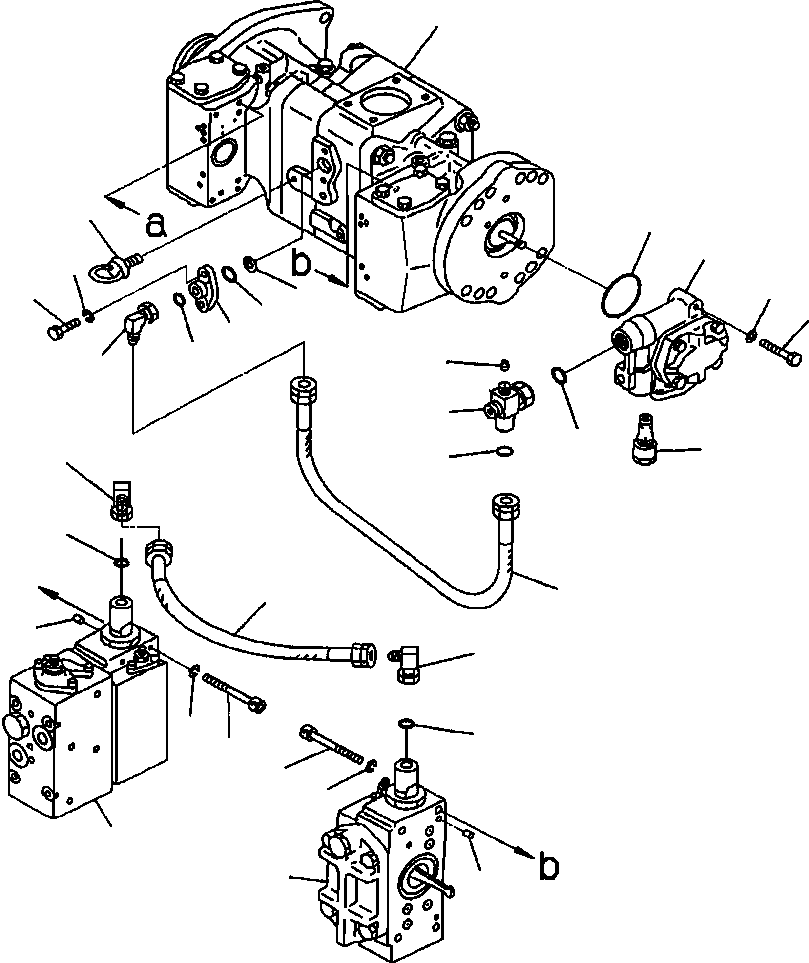 a
b
b