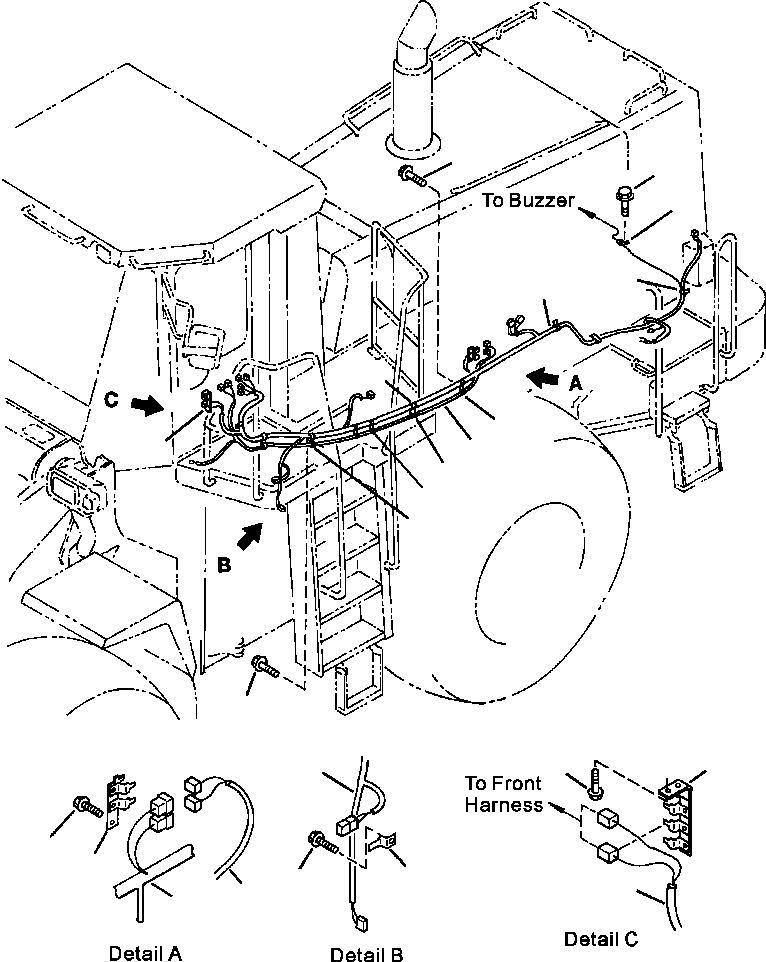 To Buzzer

A

C

B

To Front Harness

Detail A

Detail B

Detail C