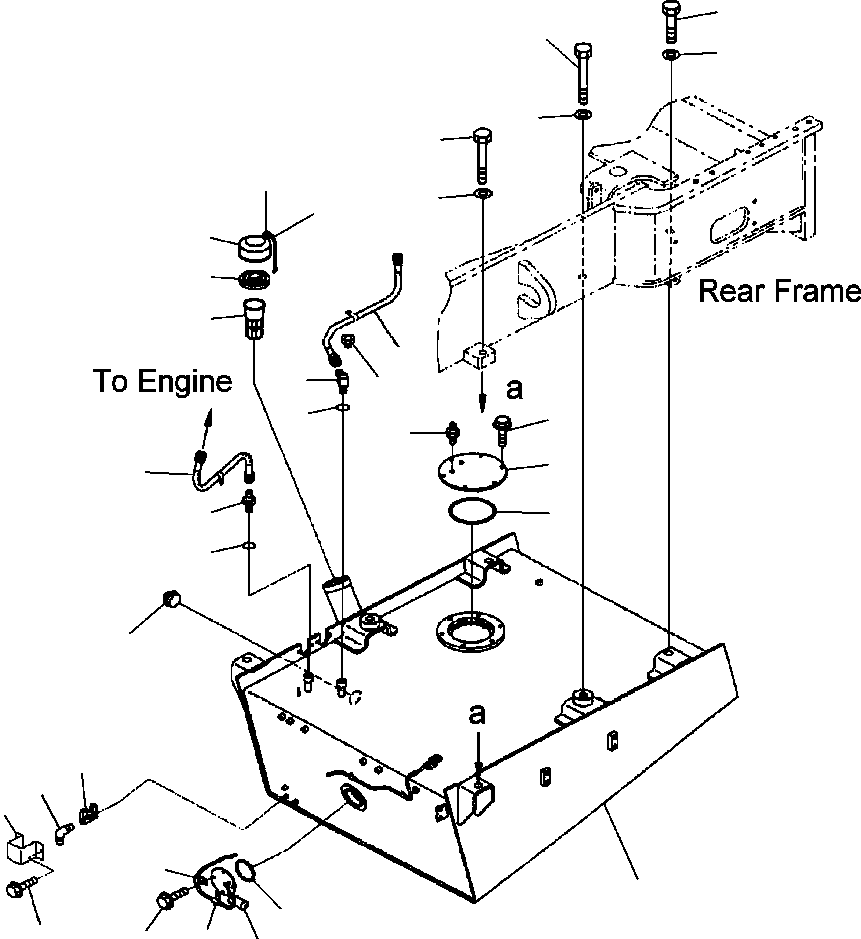 Rear Frame

To Engine

a

a