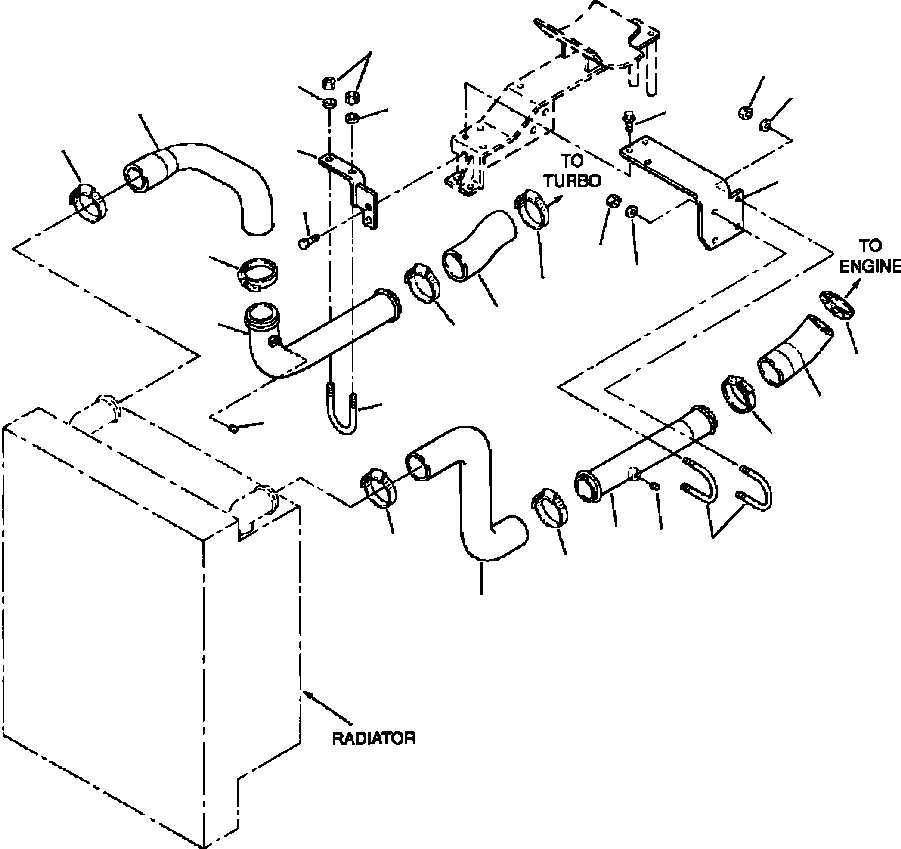 TO TURBO

TO ENGINE

RADIATOR