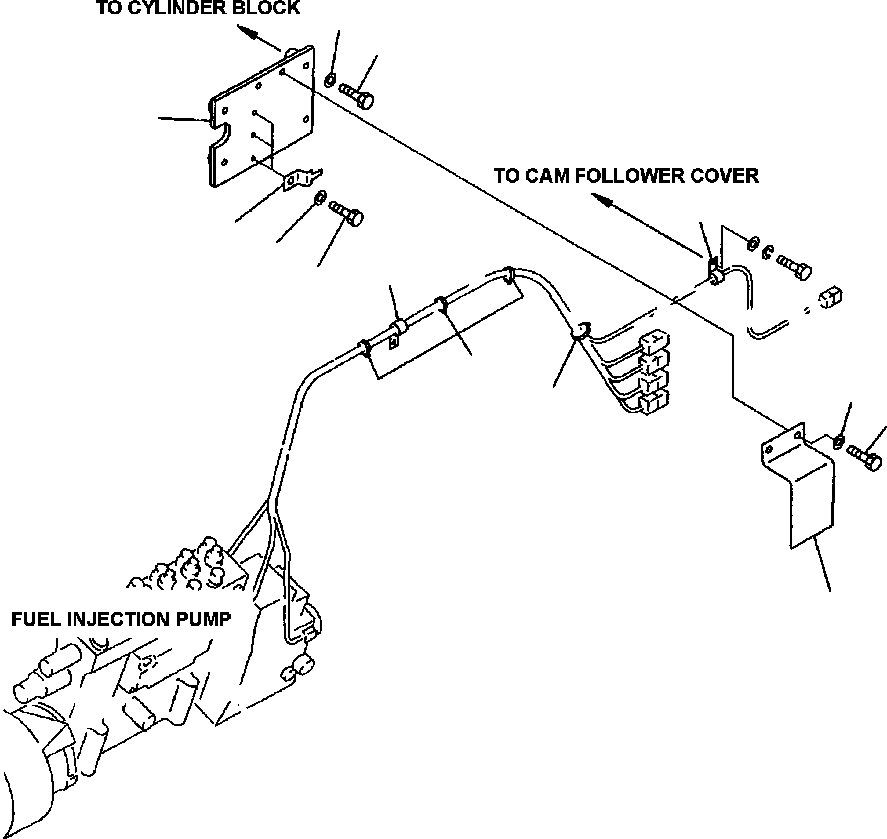 TO CYLINDER BLOCK

TO CAM FOLLOWER COVER

FUEL INJECTION PUMP