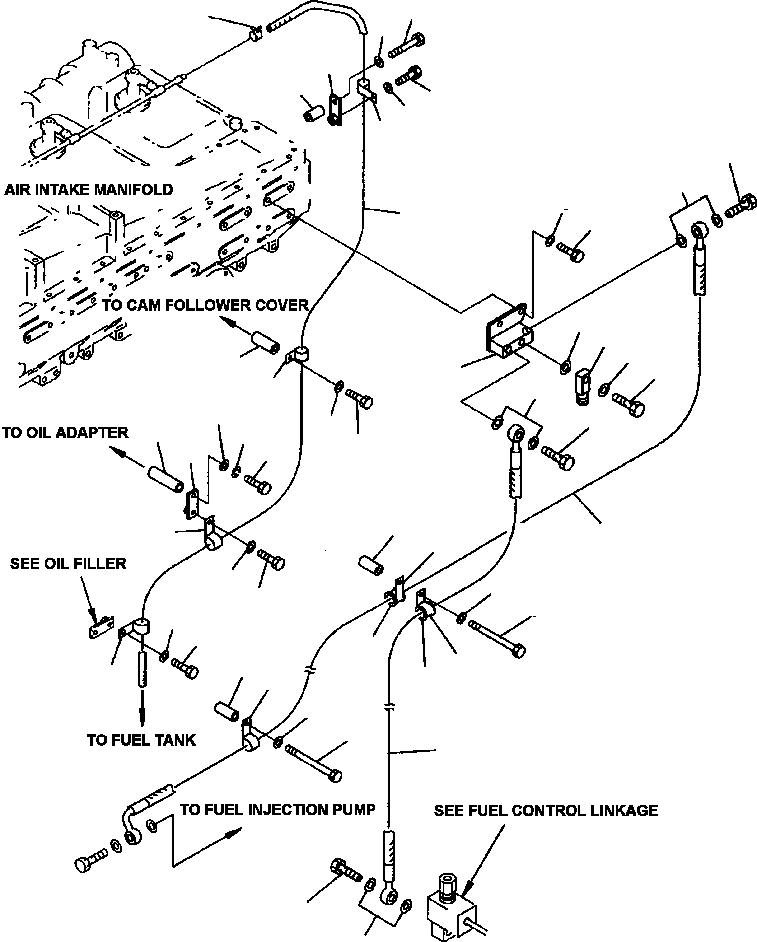 AIR INTAKE MANIFOLD

TO CAM FOLLOWER COVER

TO OIL ADAPTER

SEE OIL FILLER

TO FUEL TANK

TO FUEL INJECTION PUMP

SEE FUEL CONTROL LINKAGE