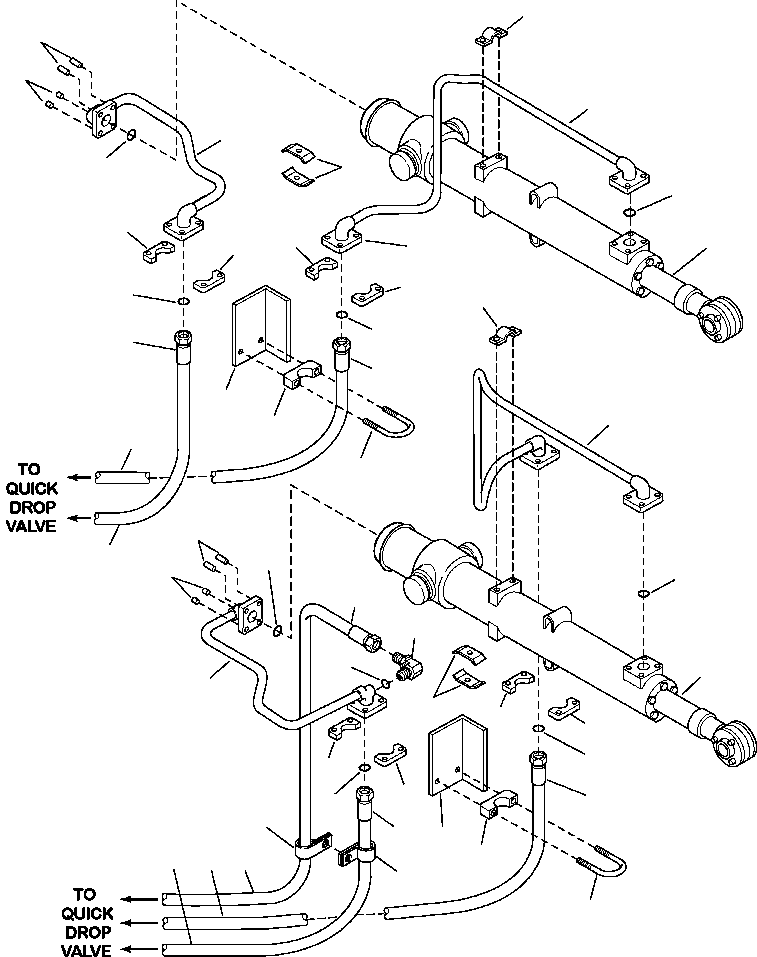 TO
QUICK
DROP
VALVE

TO
QUICK
DROP
VALVE