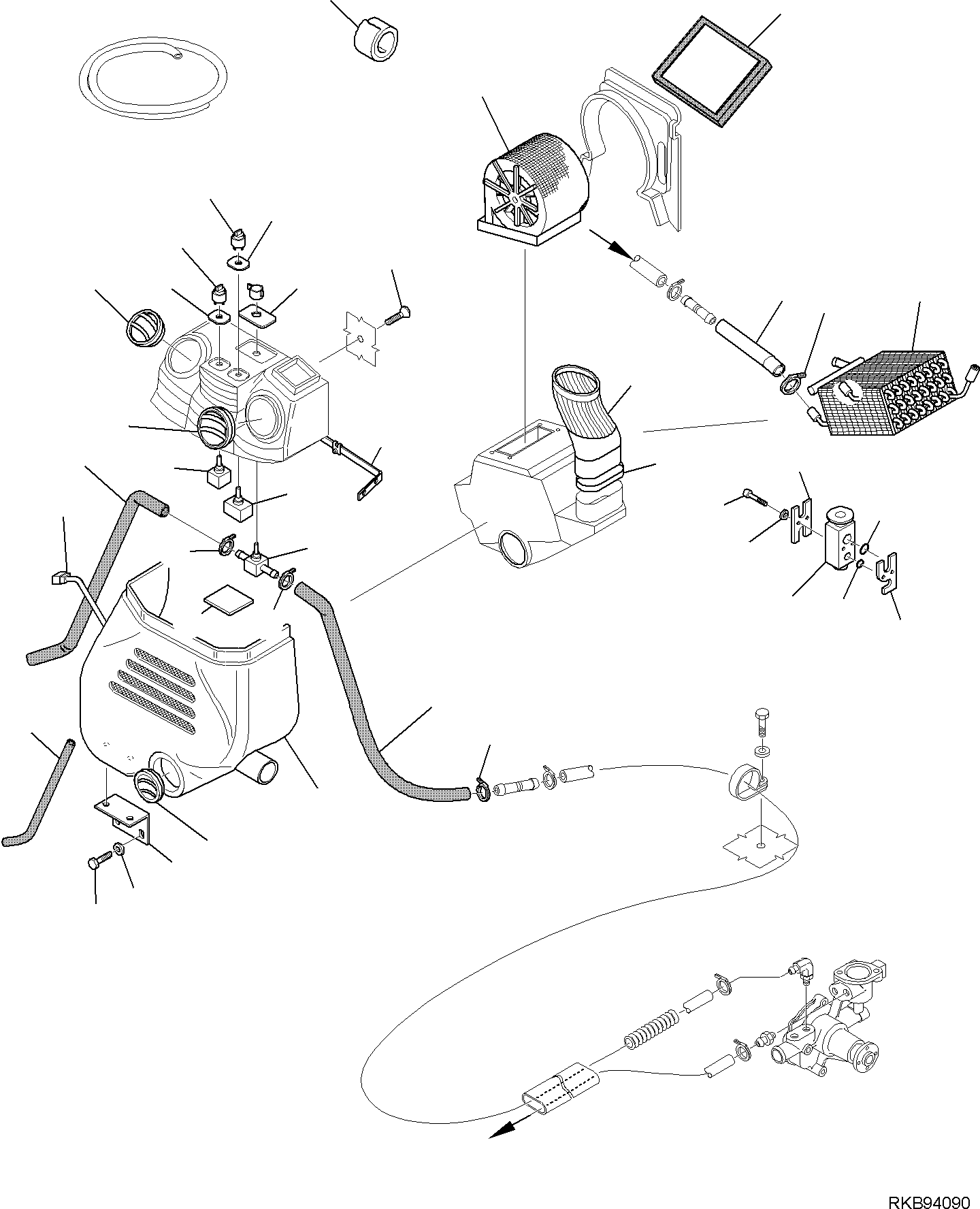 RKB94090