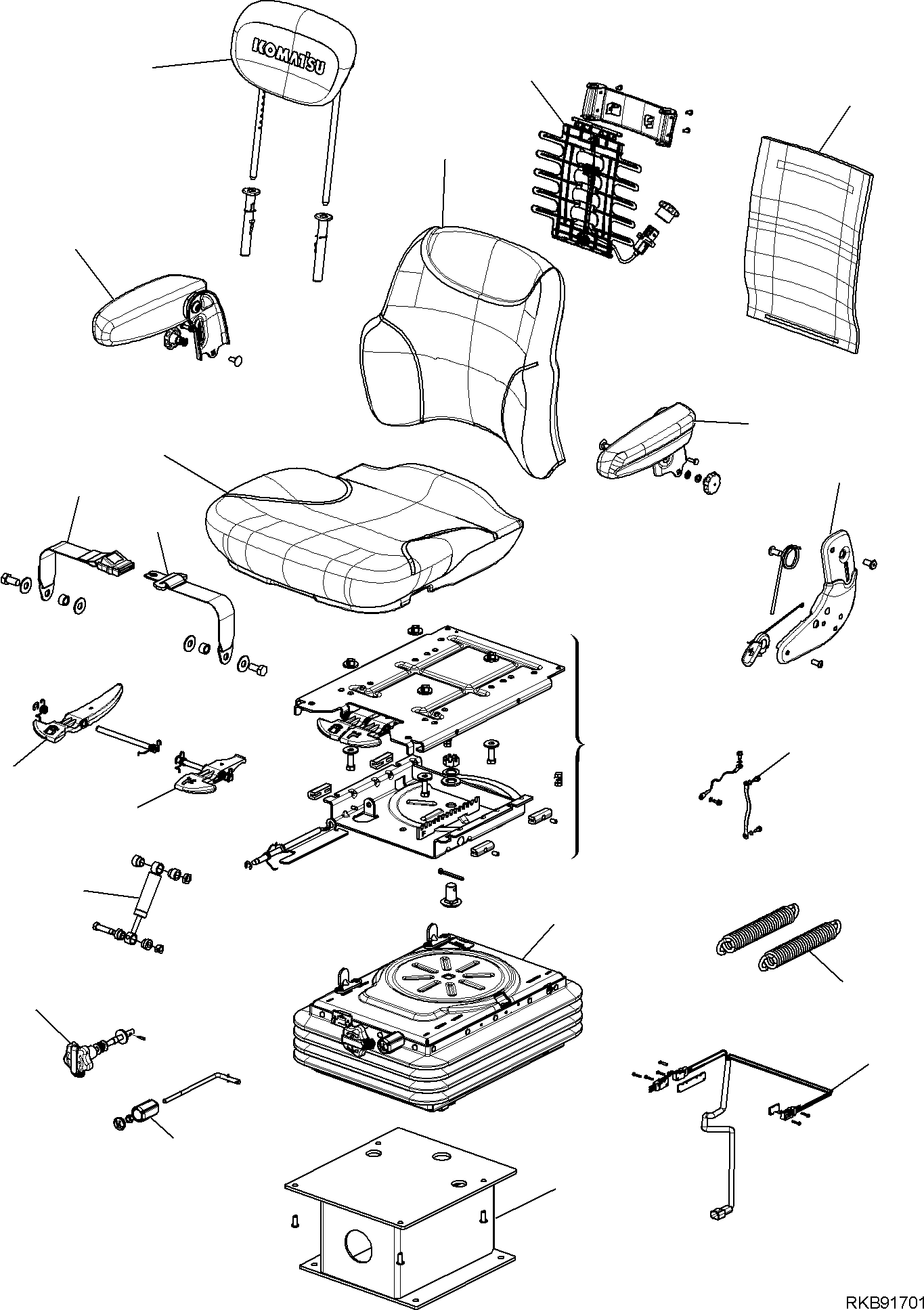 KOMATSU

RKB91701