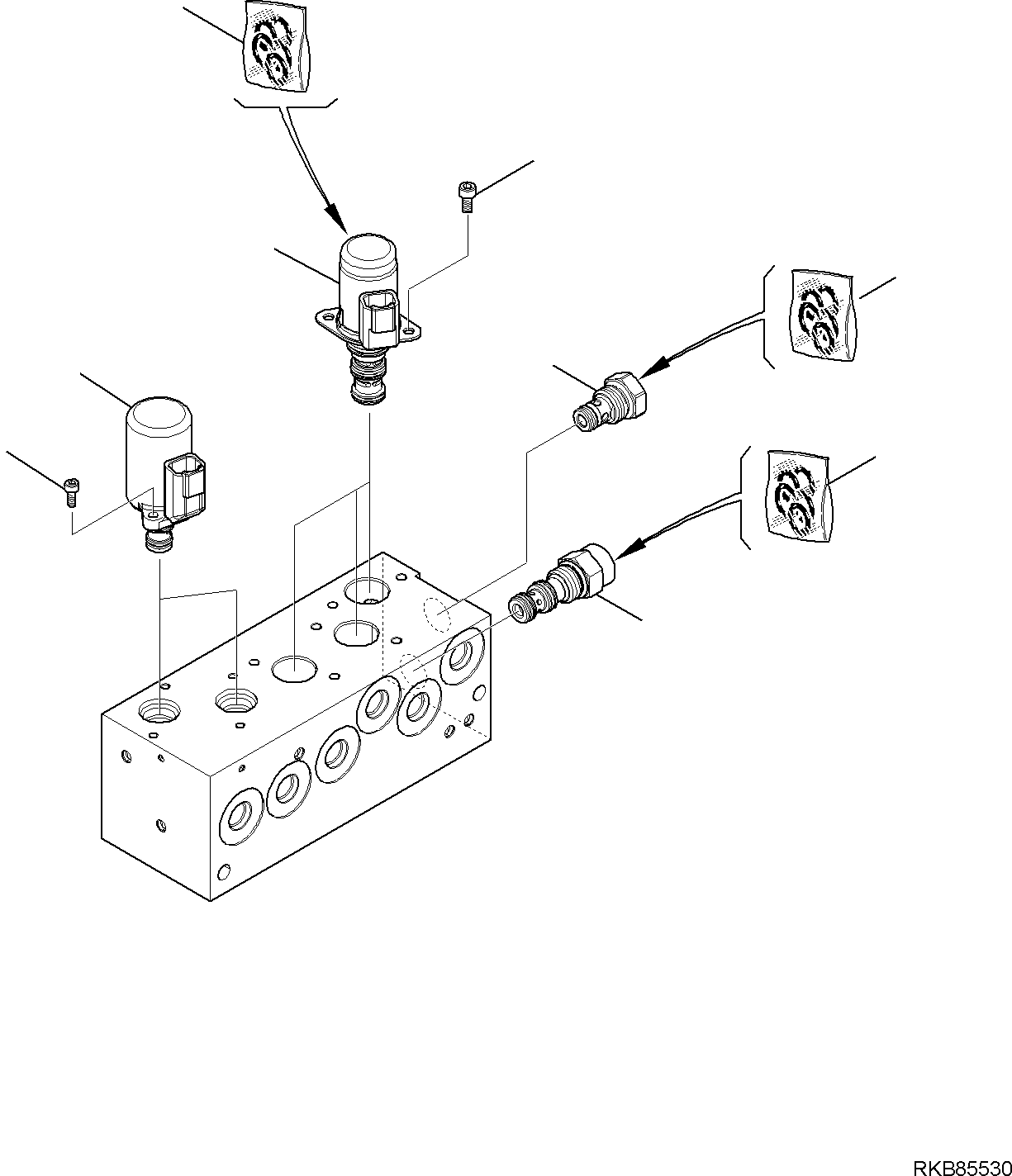 RKB85530