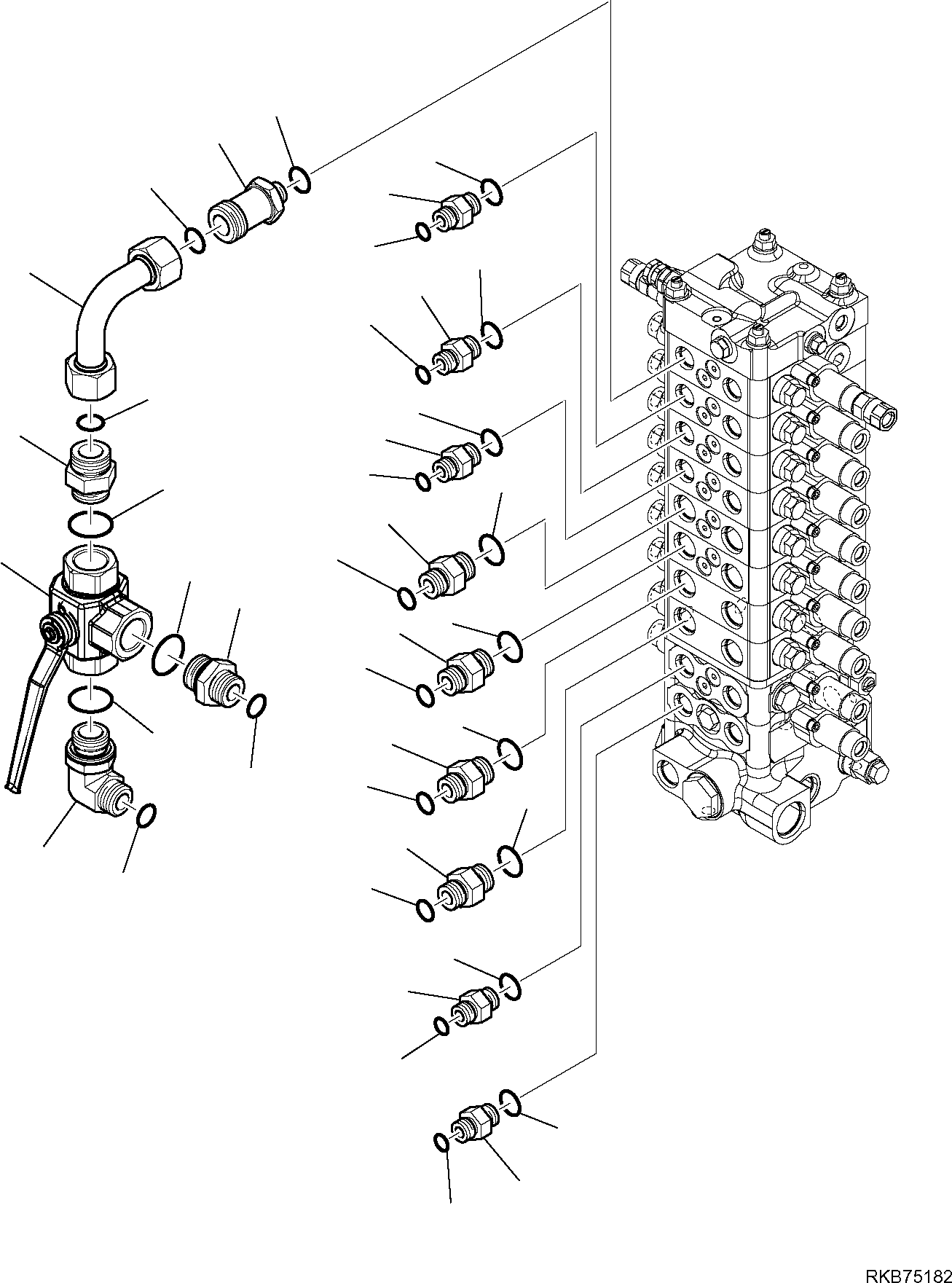 RKB75182