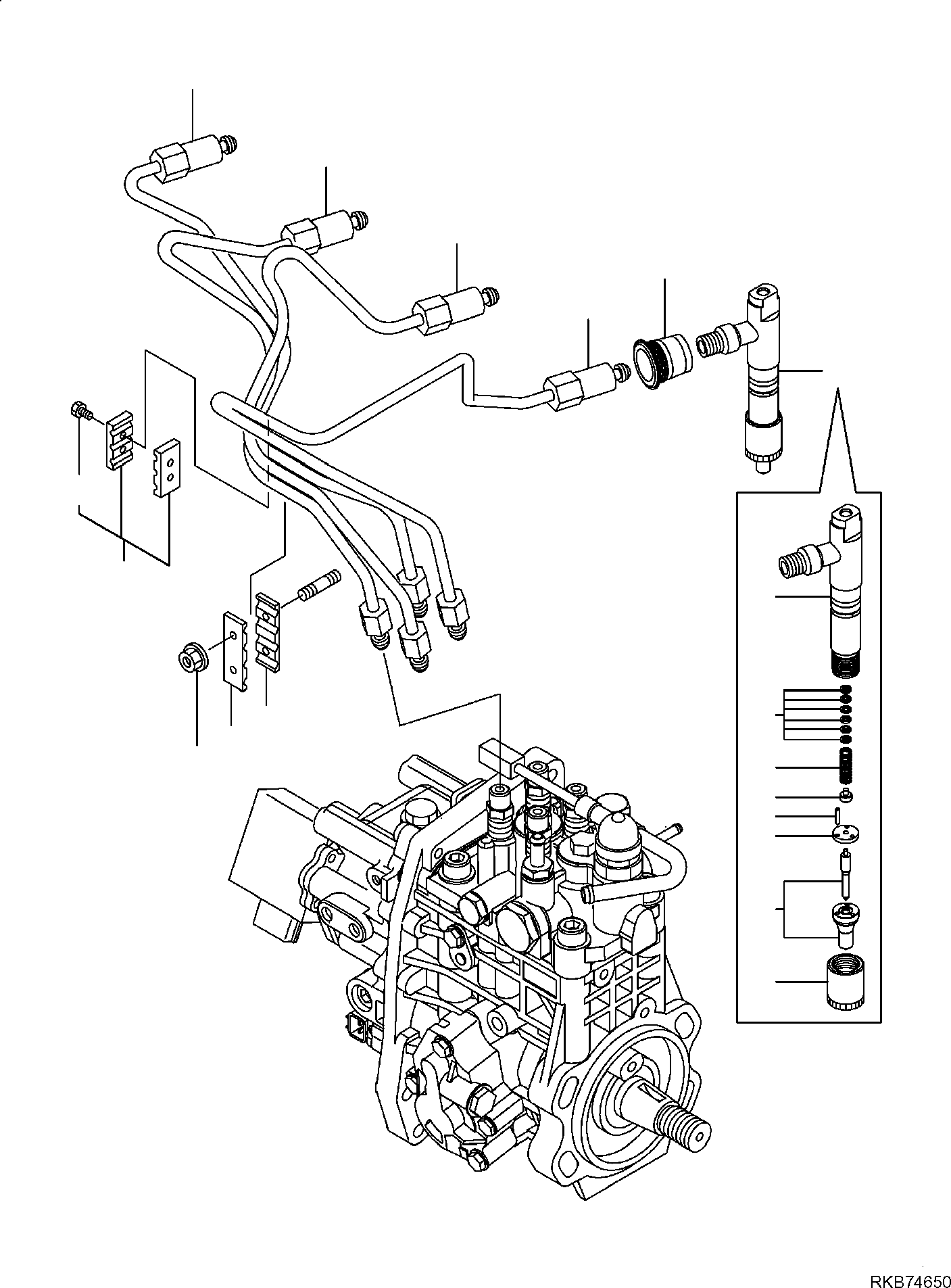 RKB74650