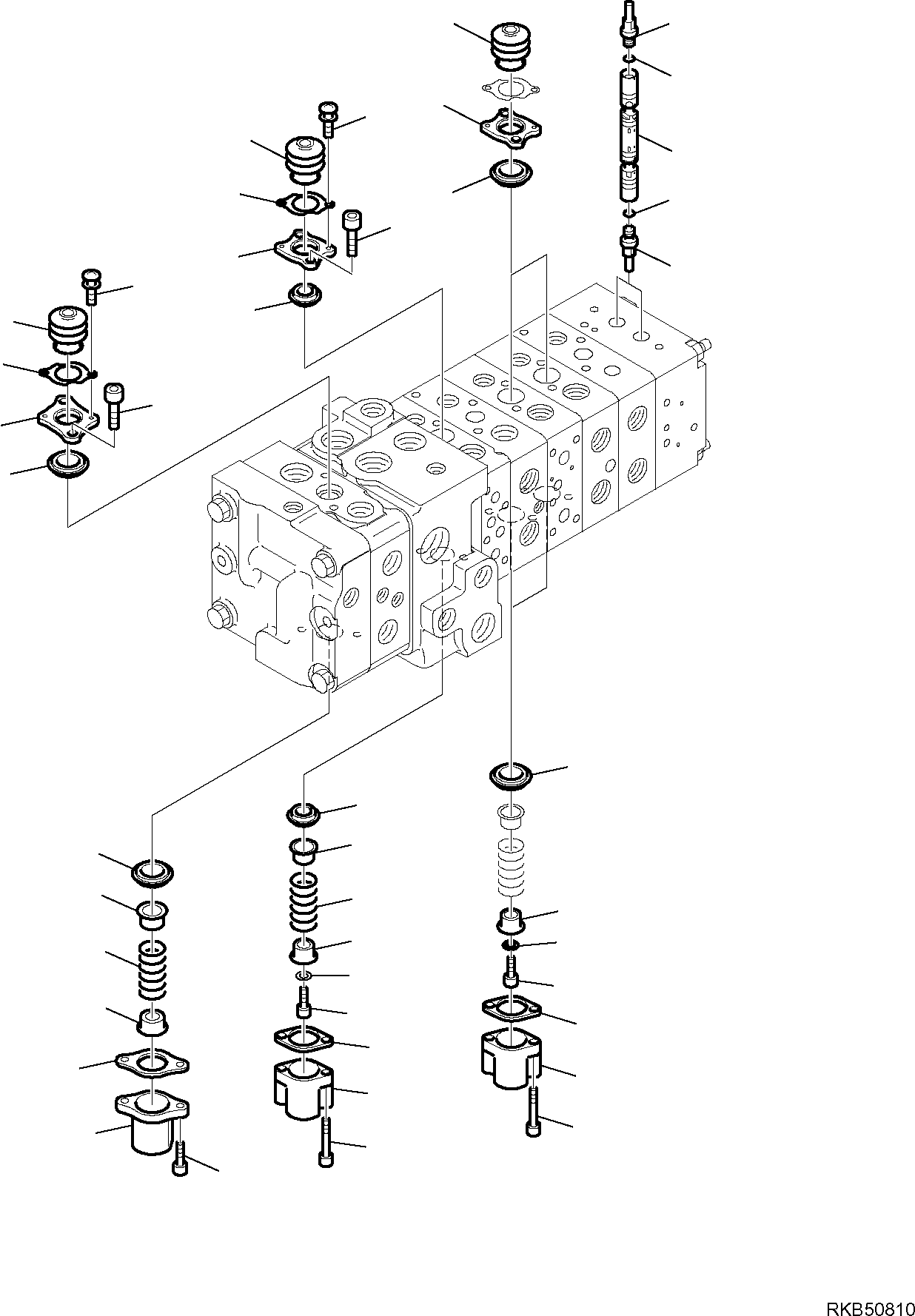 RKB50810