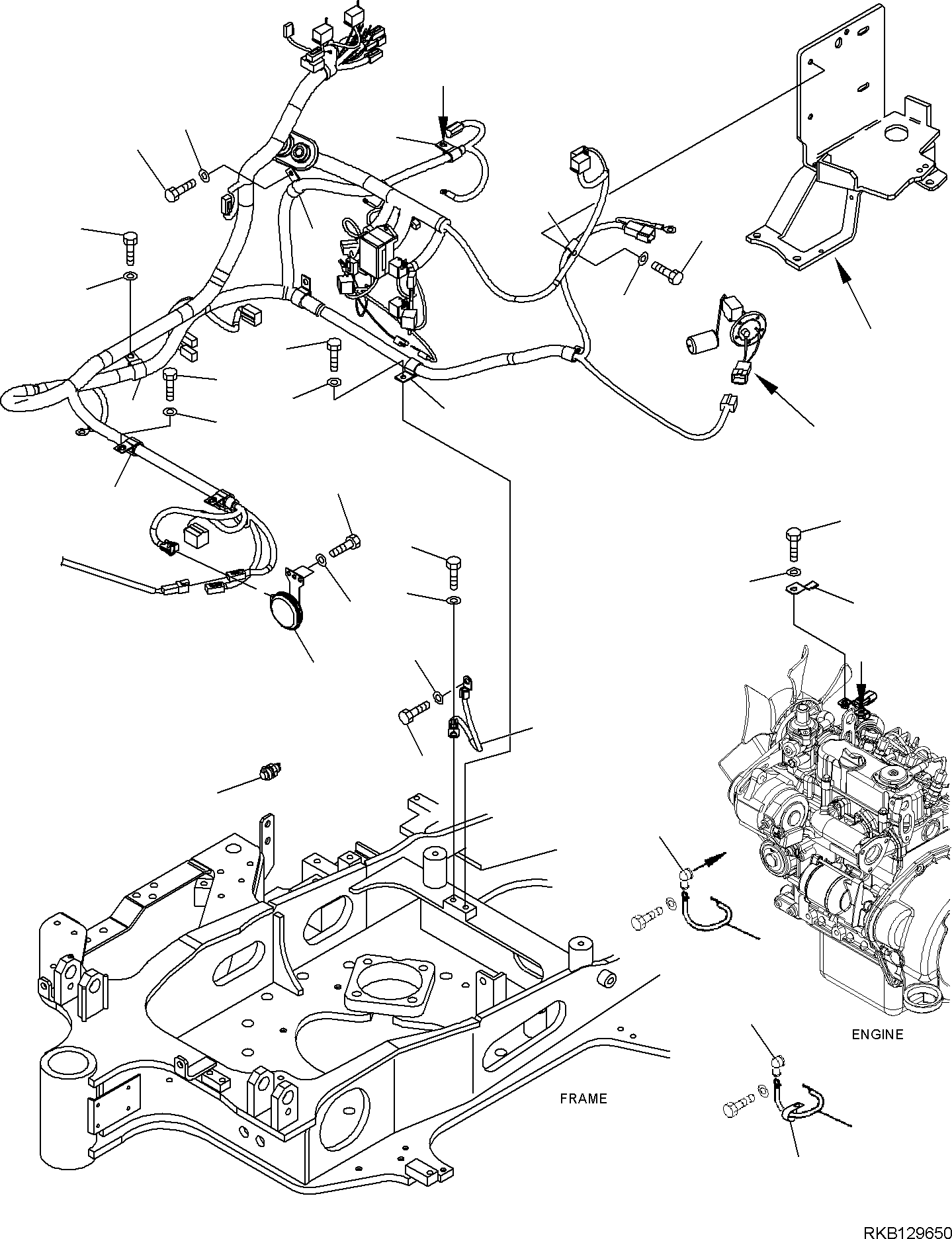 ENGINE

FRAME

RKB129650