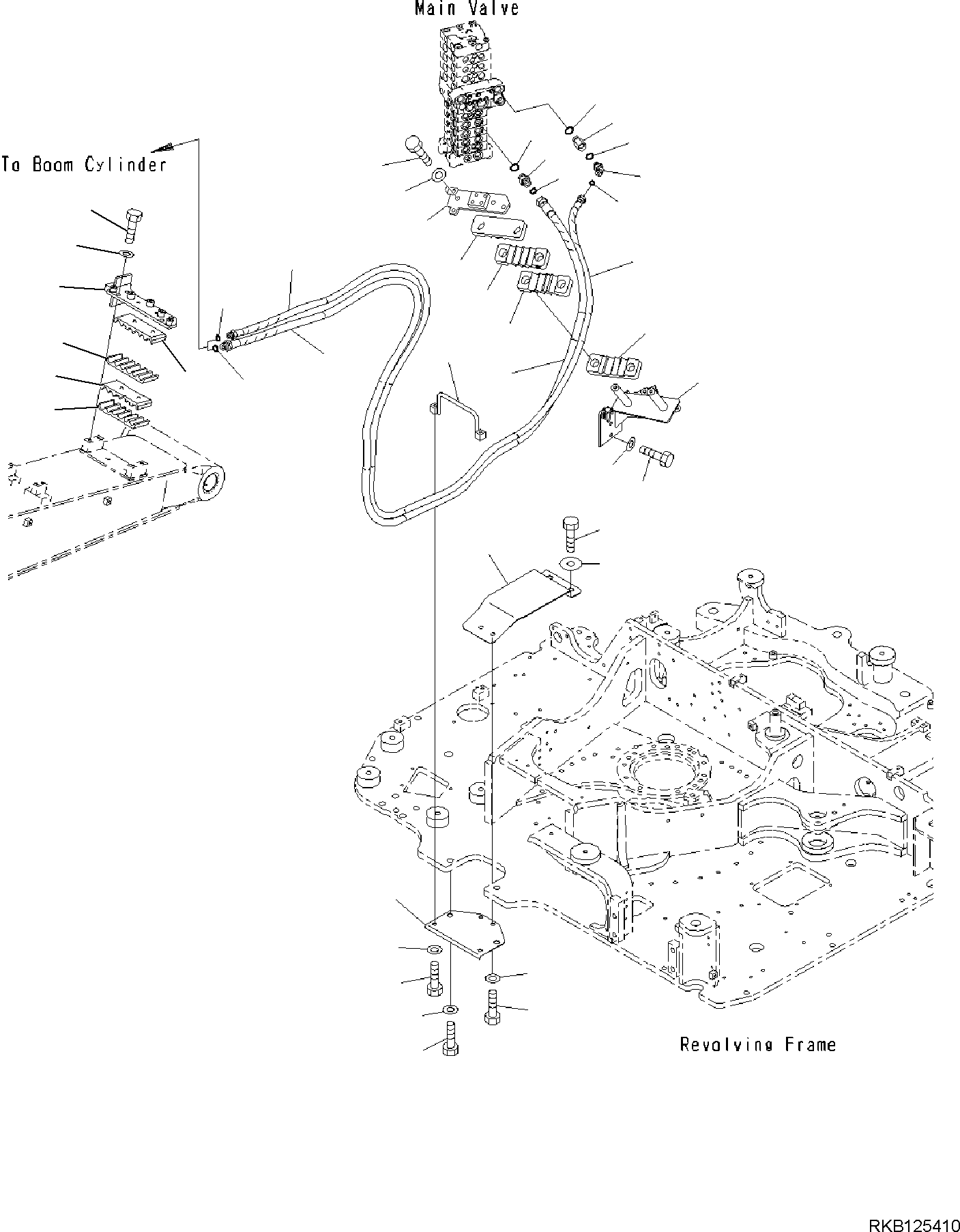 Main Valve

To Boom Cylinder

Revolving Frame

RKB125410