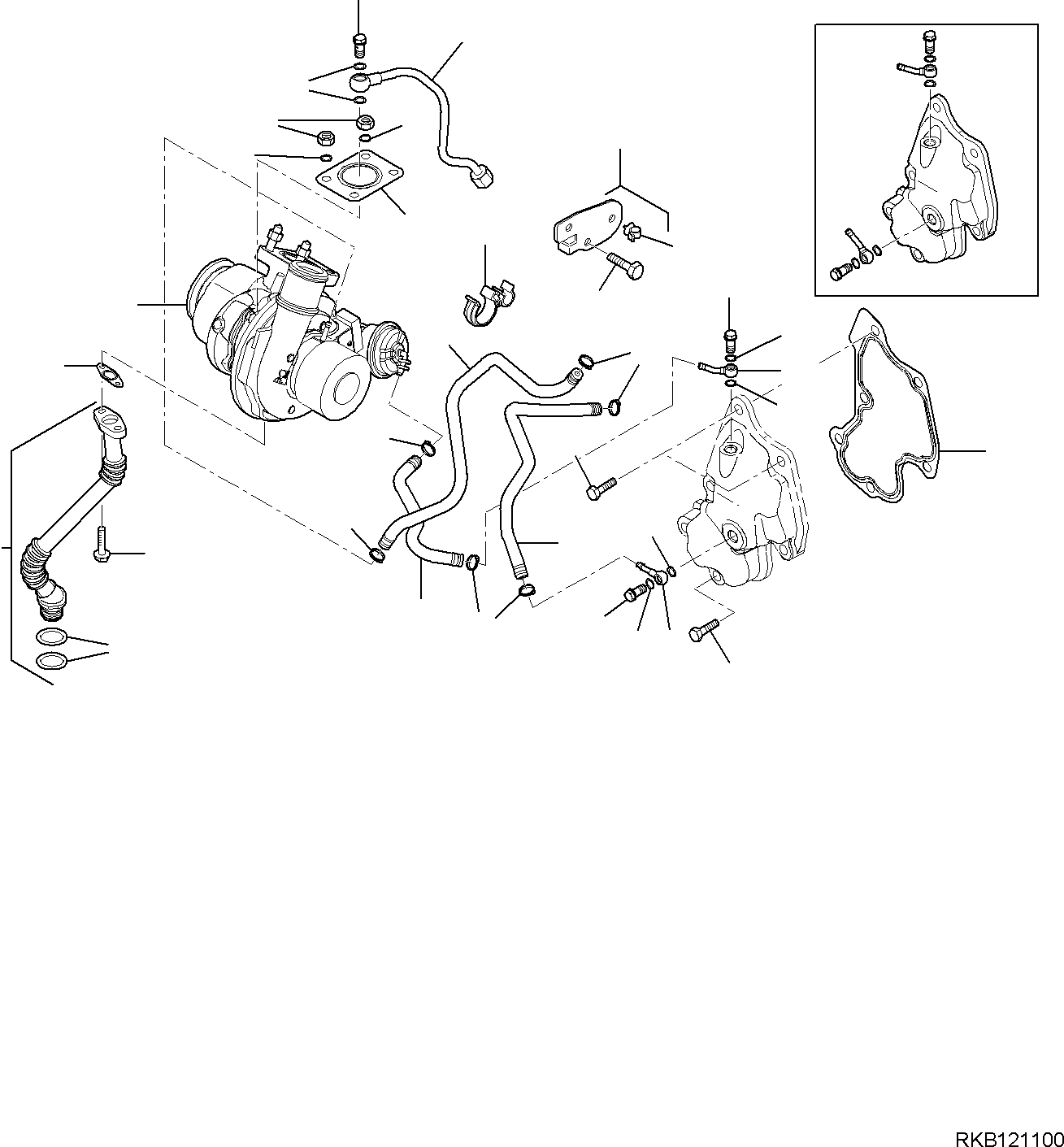 RKB121100