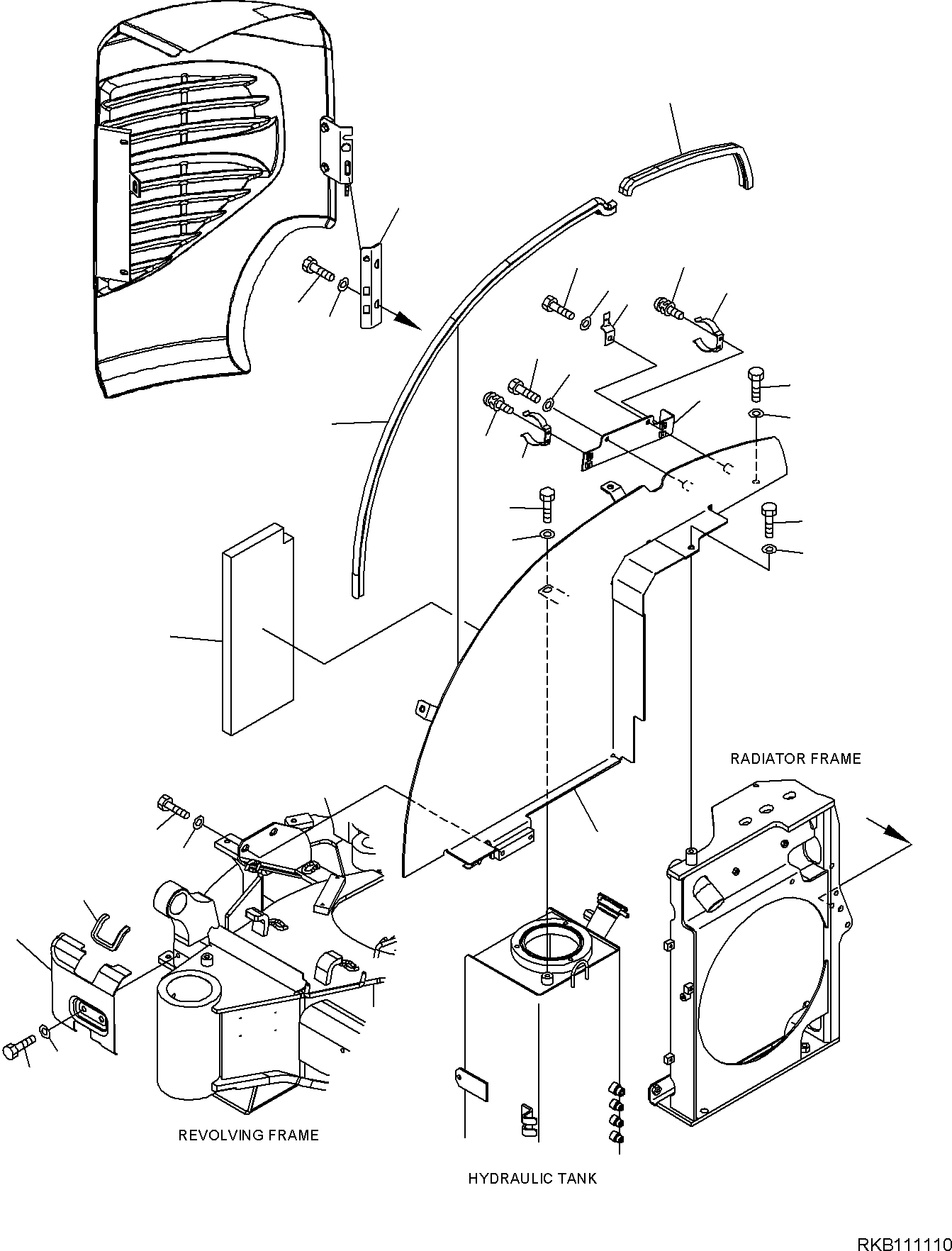 RADIATOR FRAME

REVOLVING FRAME

HYDRAULIC TANK

RKB111110