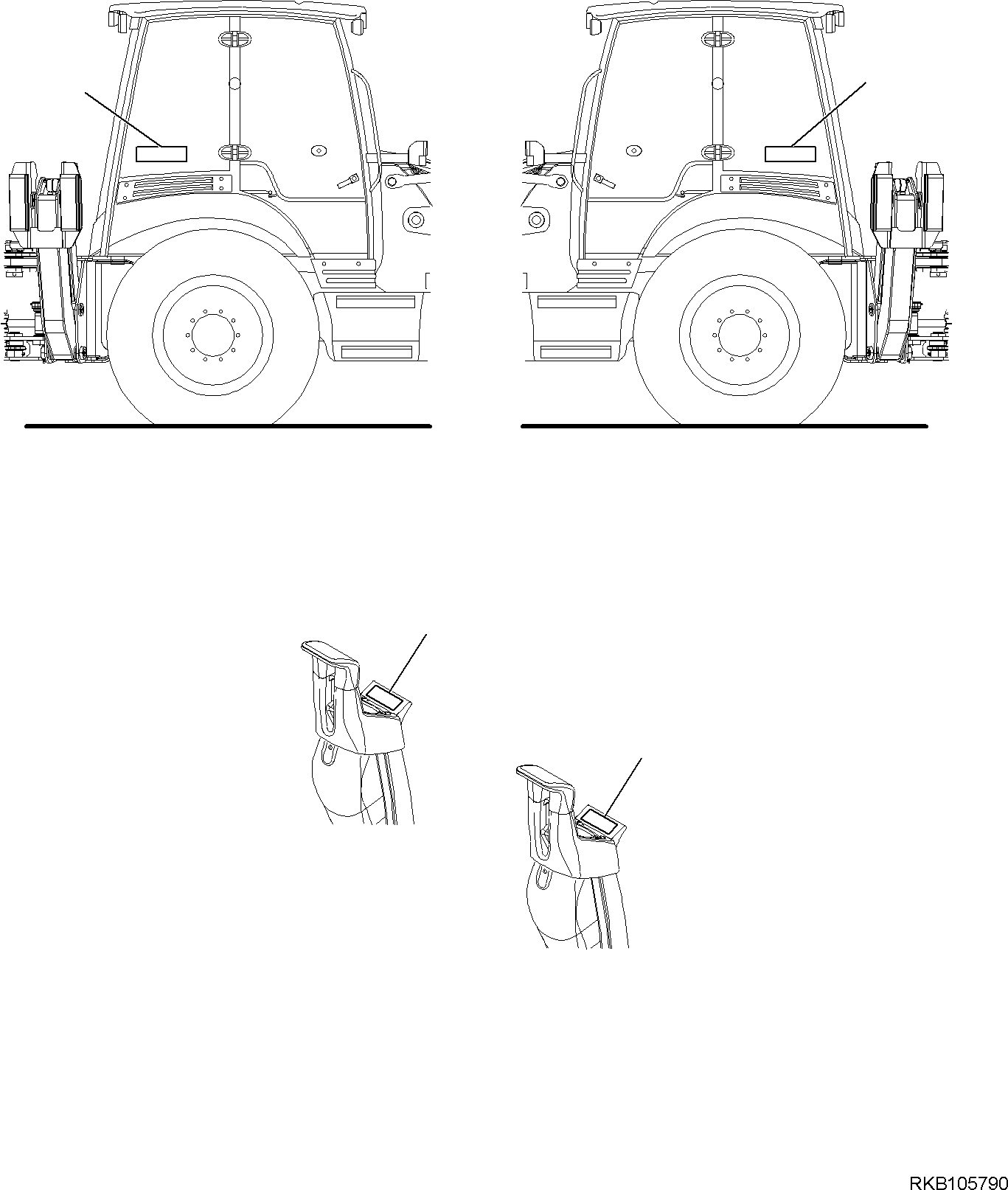 RKB105790