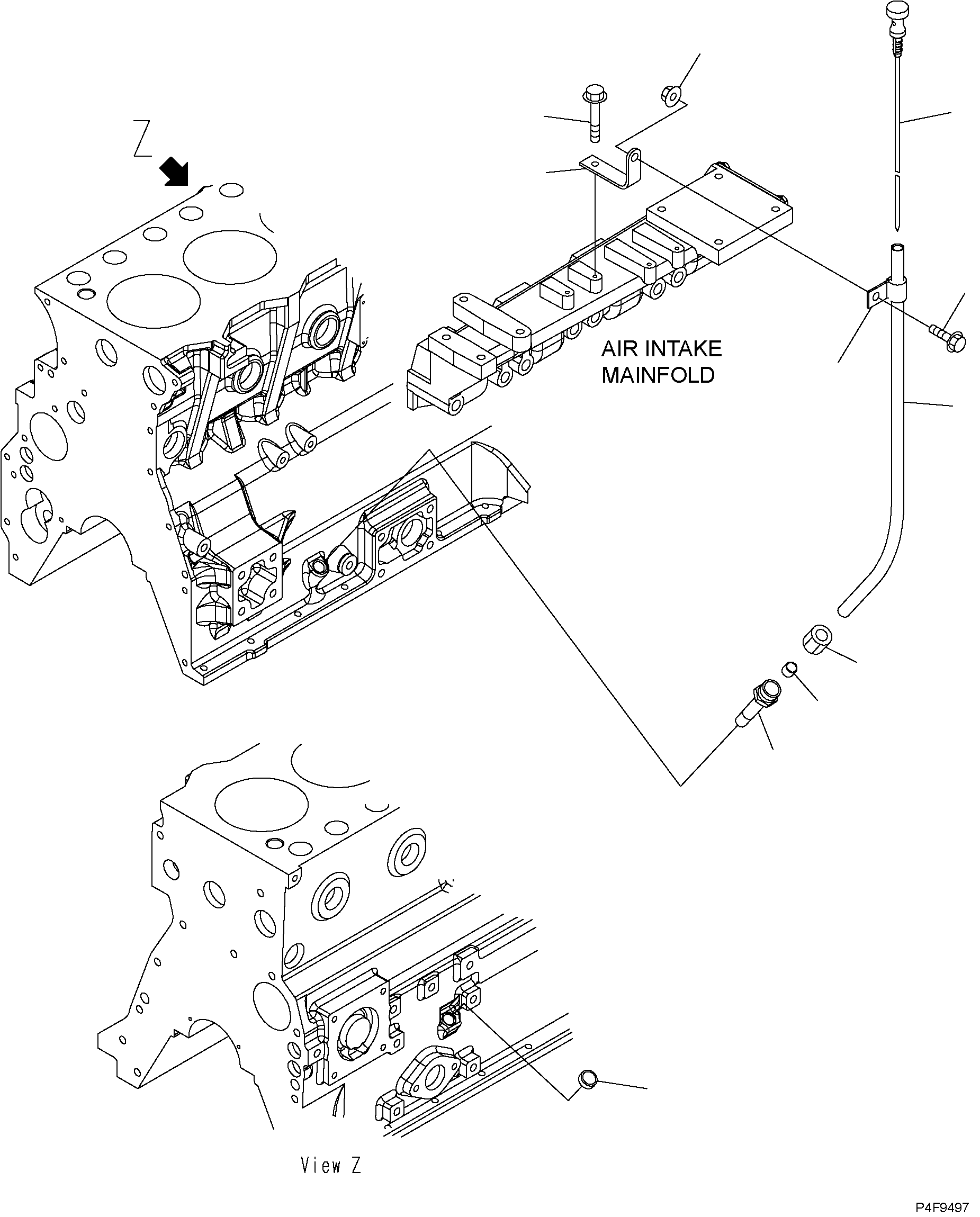 Z

AIR INTAKE MAINFOLD

View Z

P4F9497