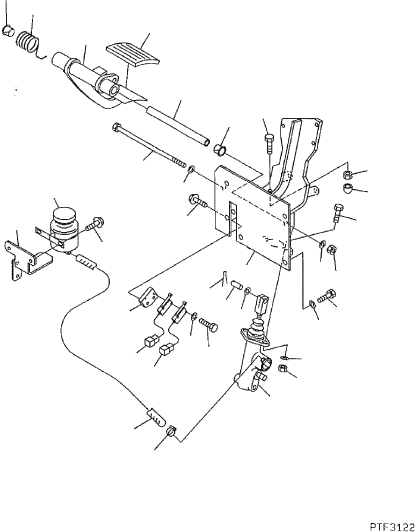 PTF3122