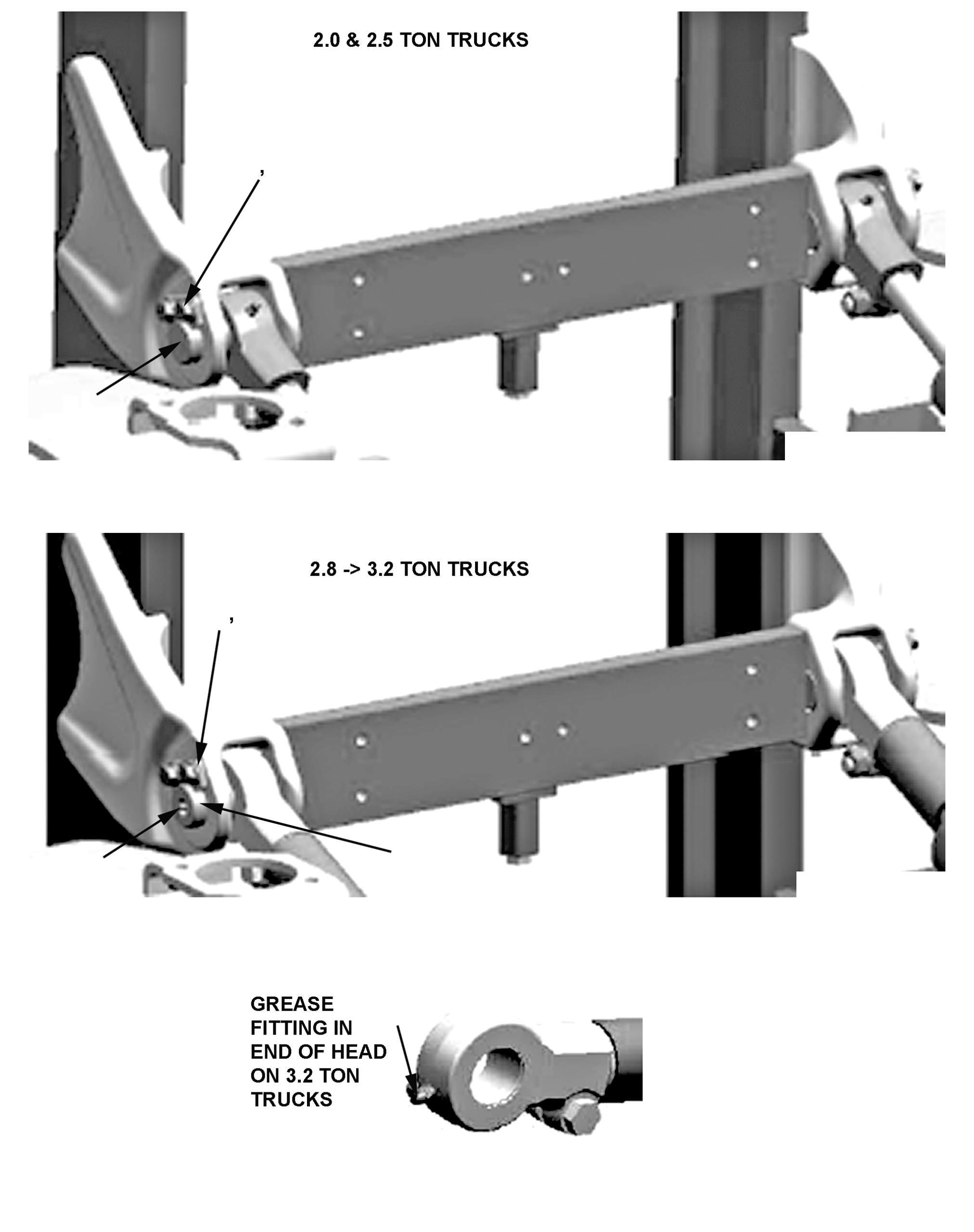 2.0 & 2.5 TON TRUCKS

,

2.8 -> 3.2 TON TRUCKS

,

GREASE FITTING IN END OF HEAD ON 3.2 TON TRUCKS