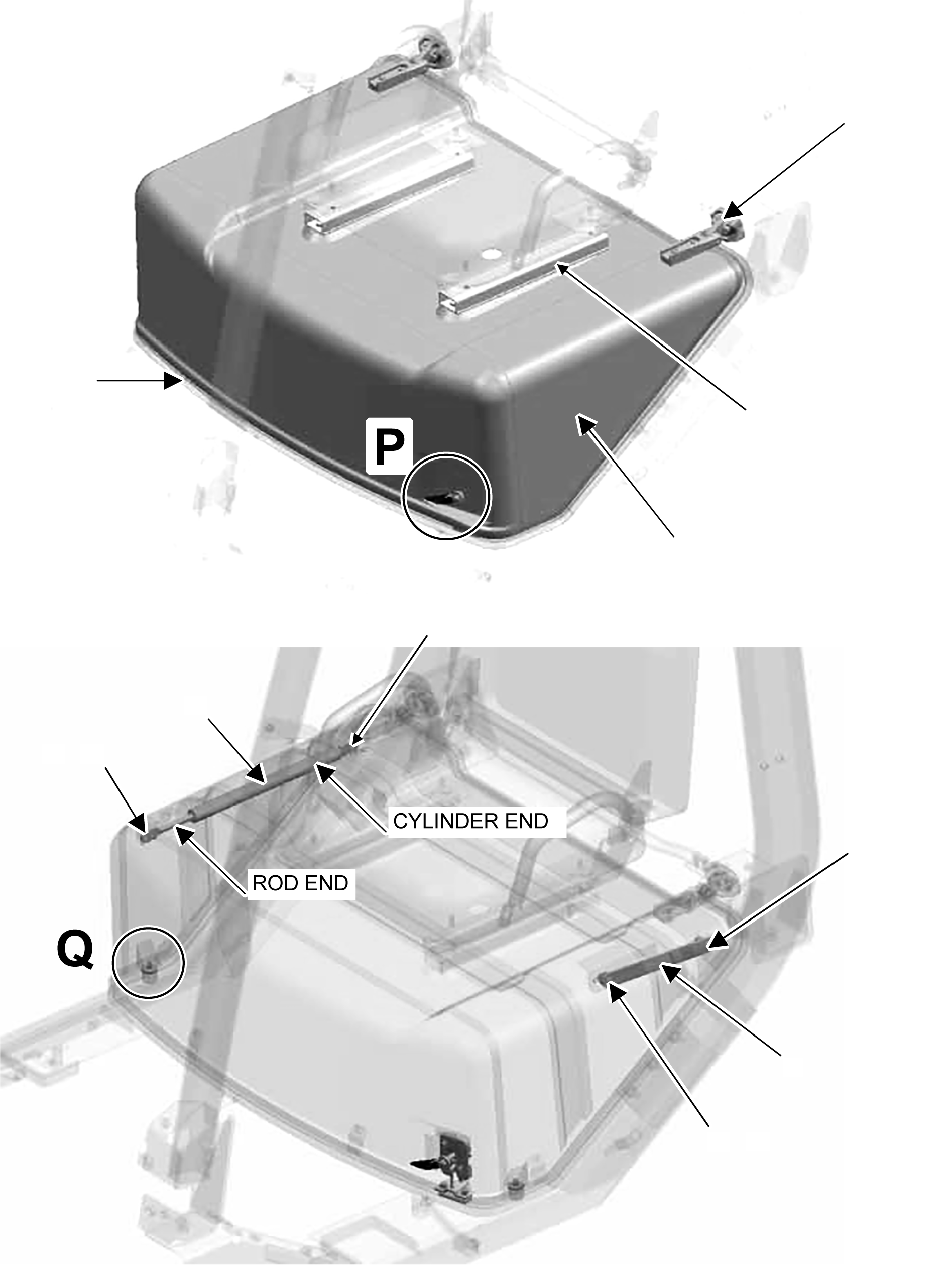 P

CYLINDER END

ROD END

Q